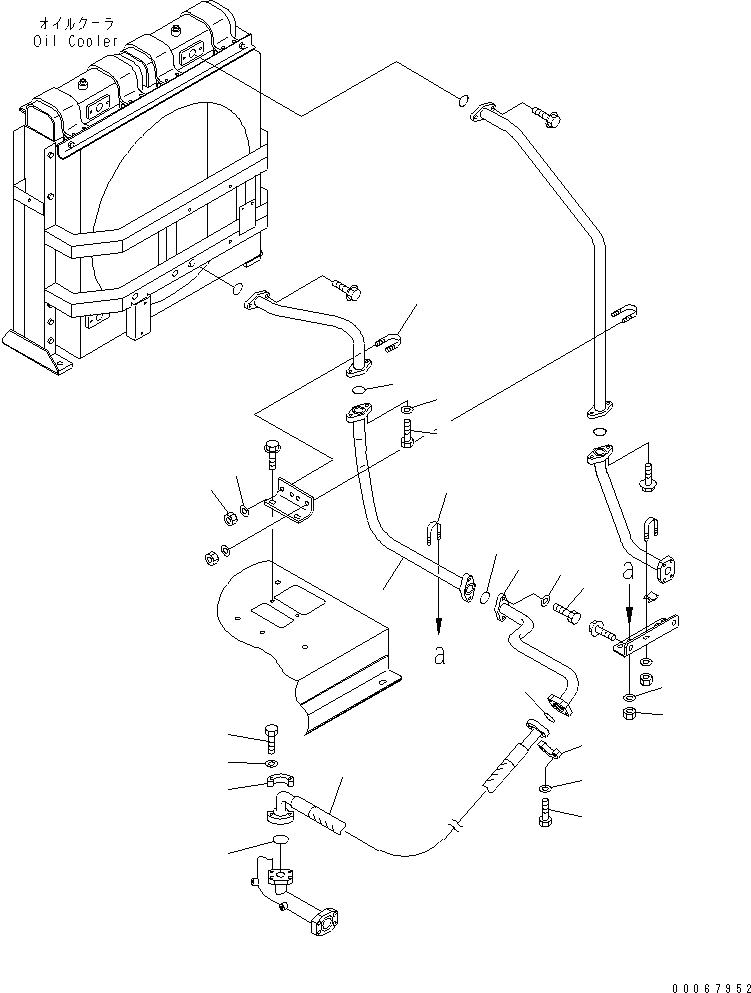 オイルクーラ
Oil Cooler

a

a

00067952