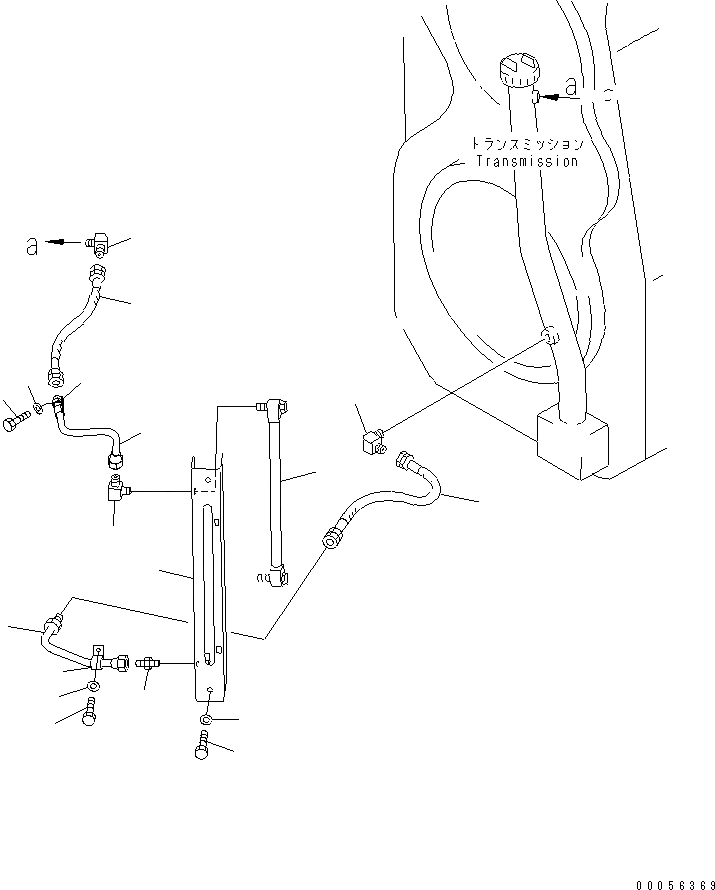 a

トランスミッション
Transmission

a

00056369