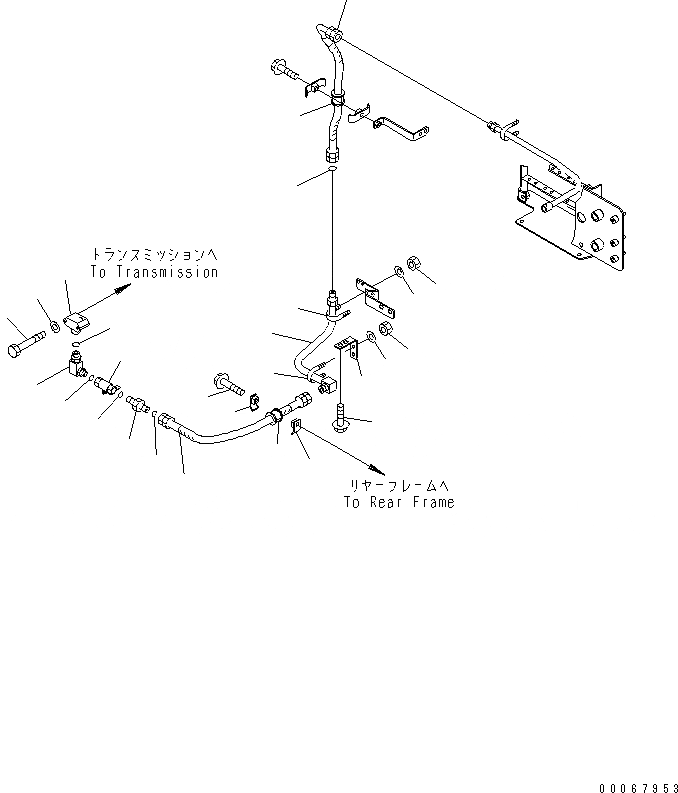 トランスミッションへ
To Transmission

リヤーフレームへ
To Rear Frame

00067953