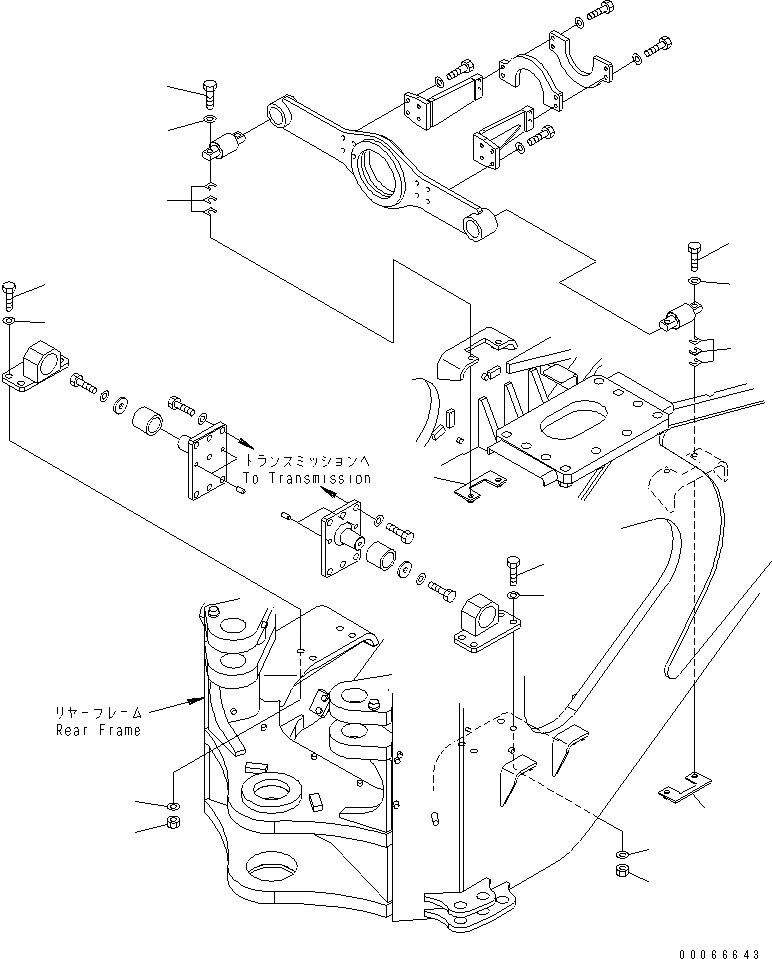 トランスミッションへ
To Transmission

リヤーフレーム
Rear Frame

00066643