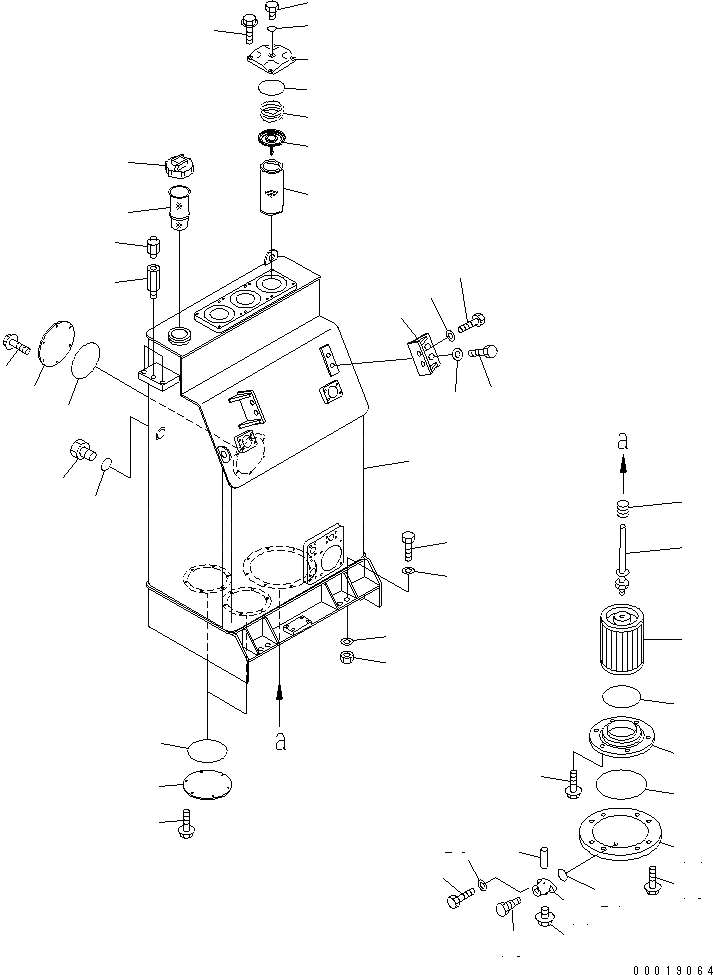 a

a

00019064