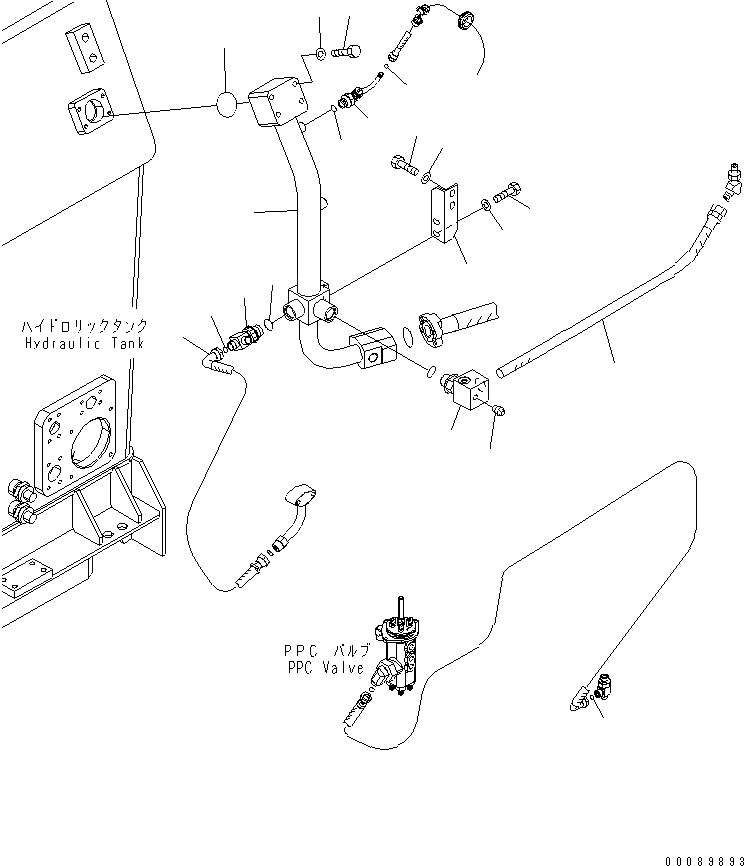 ハイドロリックタンク
Hydraulic Tank

PPC バルブ
PPC Valve

00089893