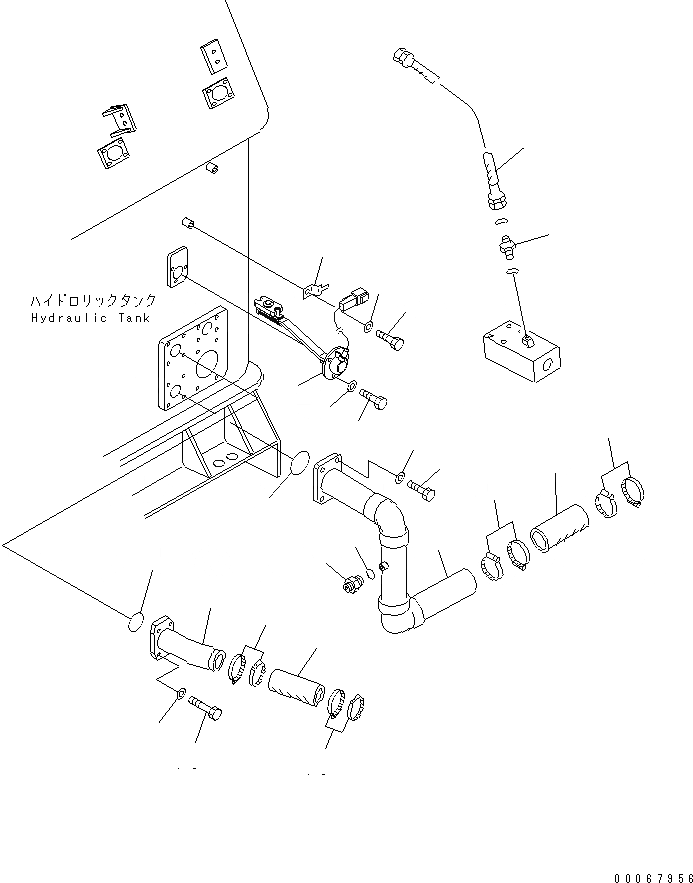 ハイドロリックタンク
Hydraulic Tank

00067956