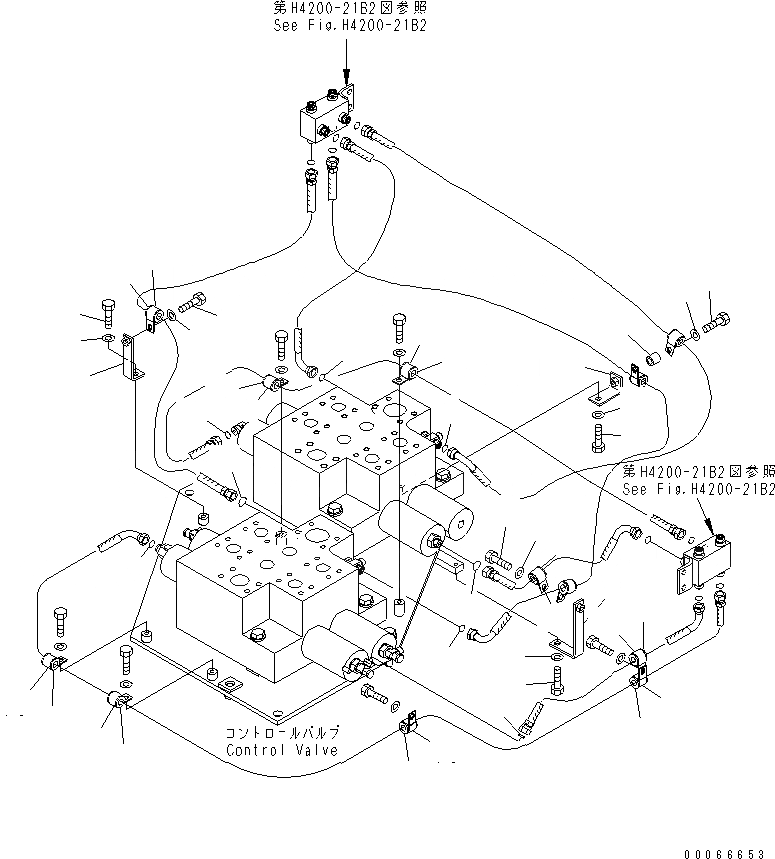 第H4200-21B2図参照
See Fig.H4200-21B2

第H4200-21B2図参照
See Fig.H4200-21B2

コントロールバルブ
Control Valve

00066653