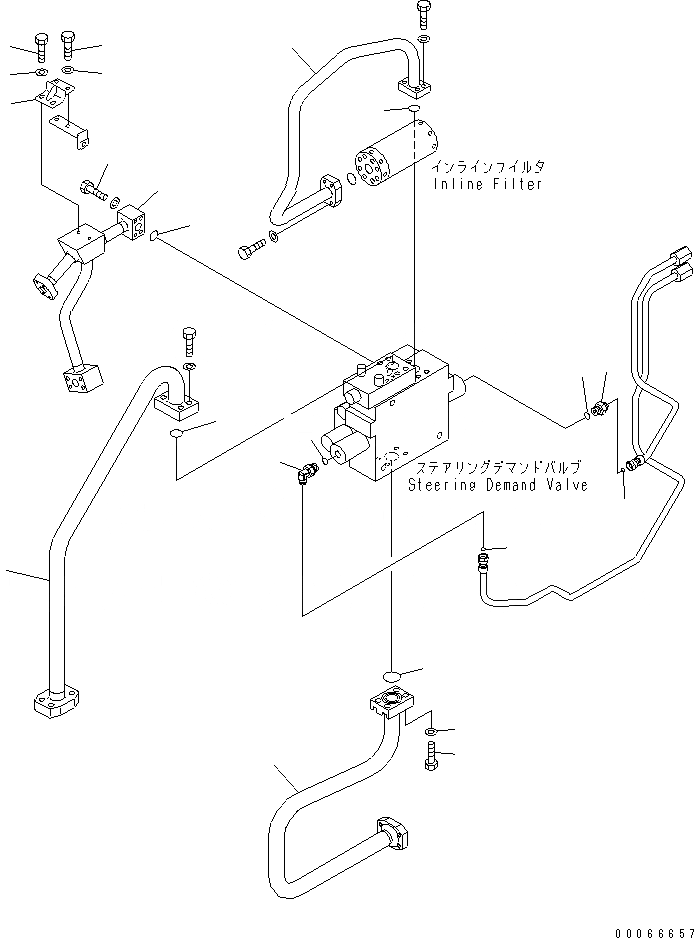 インラインフイルタ
Inline Filter

ステアリングデマンドバルブ
Steering Demand Valve

00066657