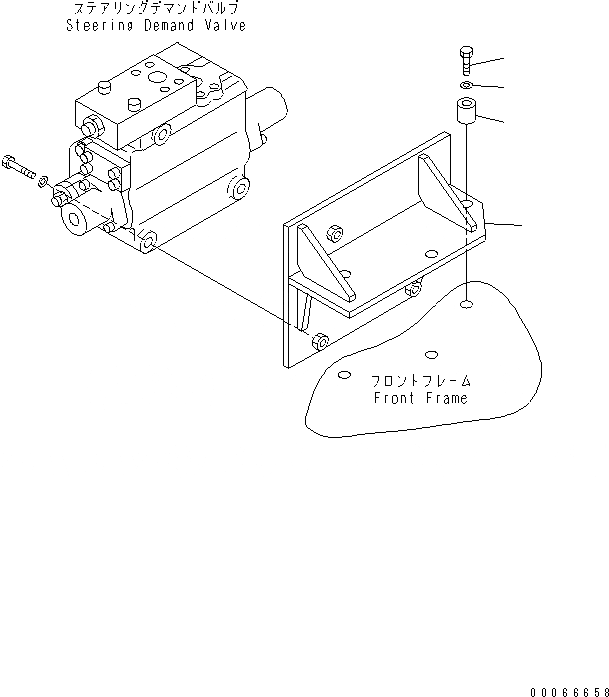 ステアリングデマンドバルブ
Steering Demand Valve

フロントフレーム
Front Frame

00066658