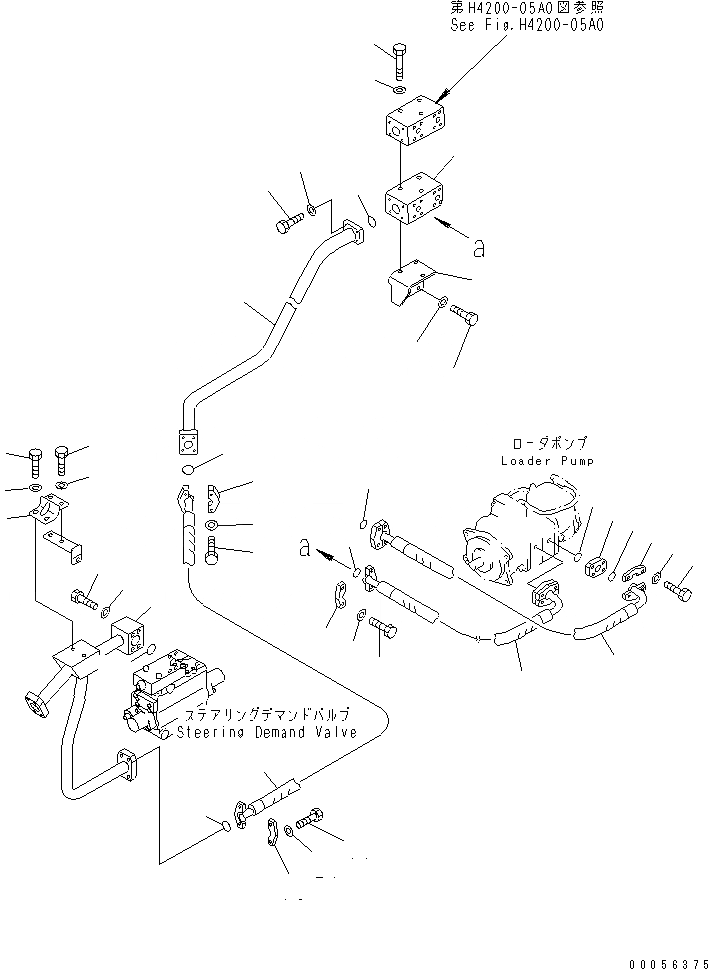 第H4200-05A0図参照
See Fig.H4200-05A0

a

ローダポンプ
Loader Pump

a

ステアリングデマンドバルブ
Steering Demand Valve

00056375