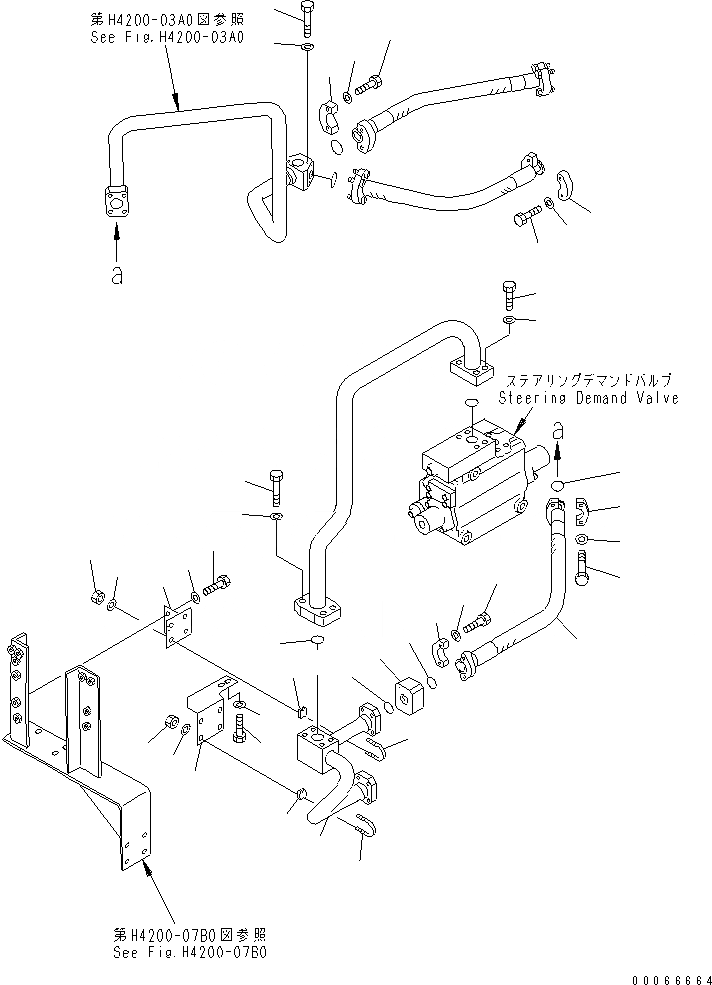 第H4200-03A0図参照
See Fig.H4200-03A0

a

ステアリングデマンドバルブ
Steering Demand Valve

a

第H4200-07B0図参照
See Fig.H4200-07B0

00066664