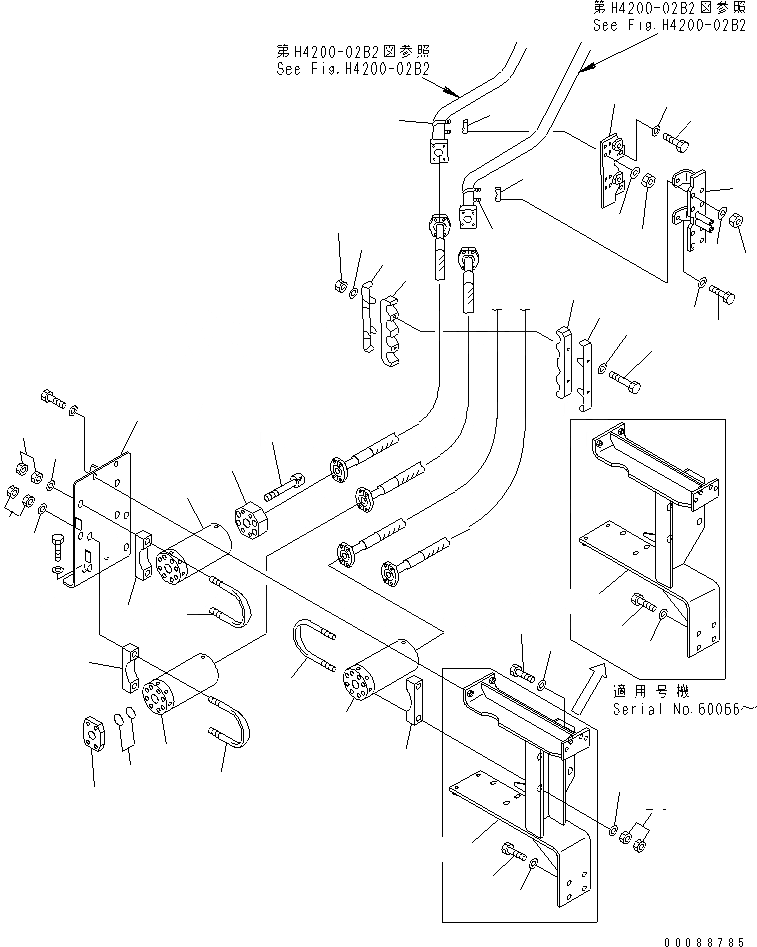 第H4200-02B2図参照
See Fig.H4200-02B2

第H4200-02B2図参照
See Fig.H4200-02B2

適用号機
Serial No.60066~

00088785