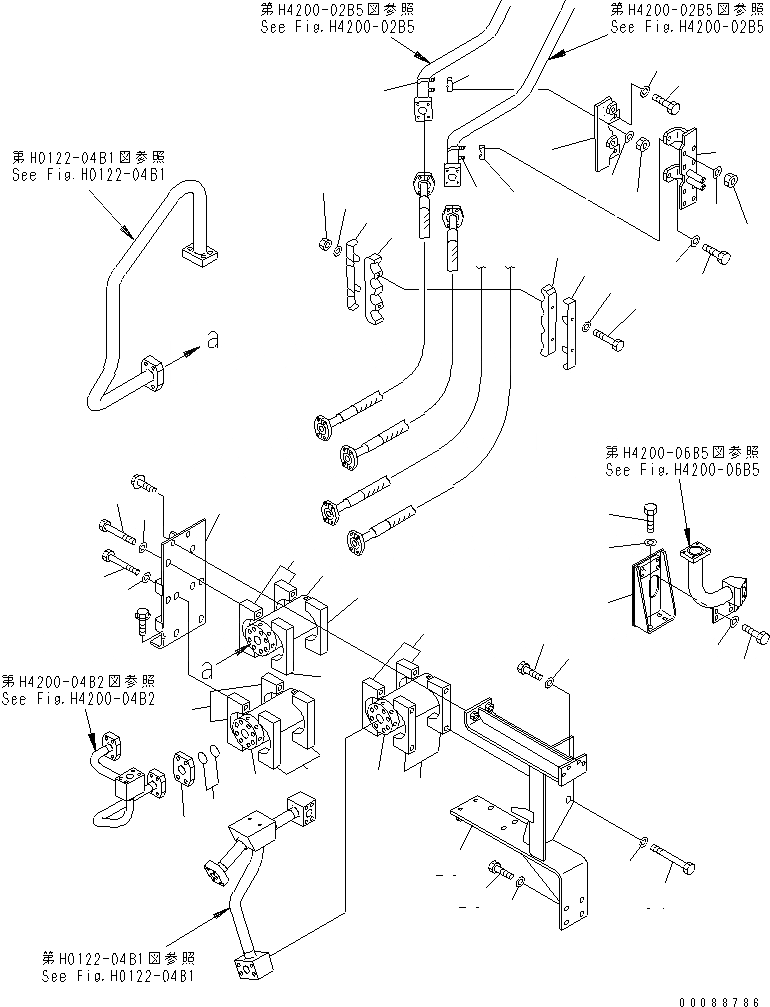 第H4200-02B5図参照
See Fig.H4200-02B5

第H4200-02B5図参照
See Fig.H4200-02B5

第H0122-04B1図参照
See Fig.H0122-04B1

a

第H4200-06B5図参照
See Fig.H4200-06B5

a

第H4200-04B2図参照
See Fig.H4200-04B2

第H0122-04B1図参照
See Fig.H0122-04B1

00088786