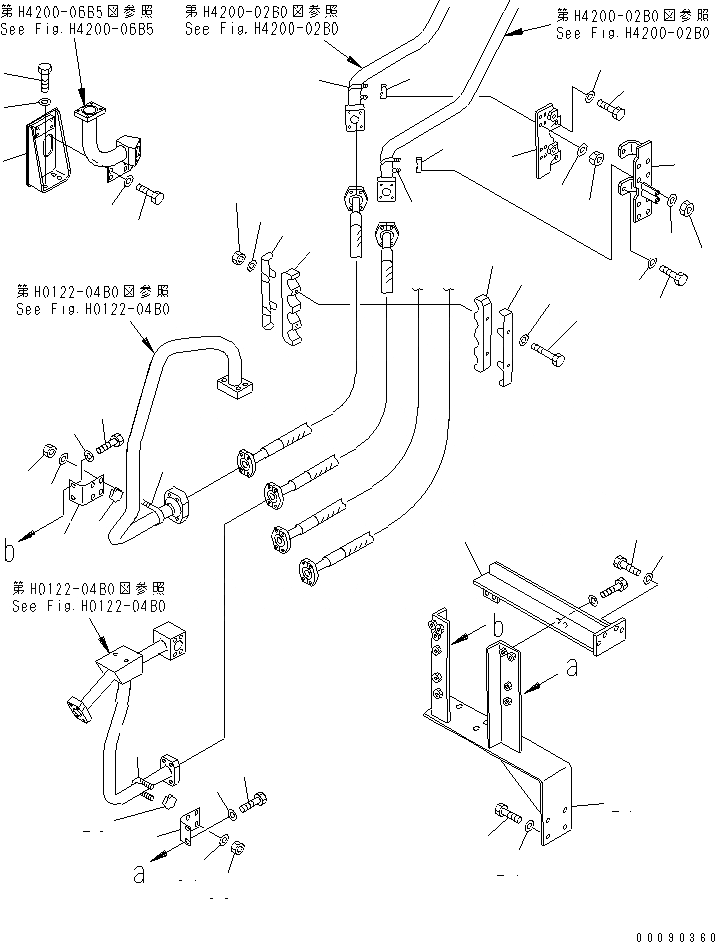 第H4200-06B5図参照
See Fig.H4200-06B5

第H4200-02B0図参照
See Fig.H4200-02B0

第H4200-02B0図参照
See Fig.H4200-02B0

第H0122-04B0図参照
See Fig.H0122-04B0

b

第H0122-04B0図参照
See Fig.H0122-04B0

b

a

a

00090360