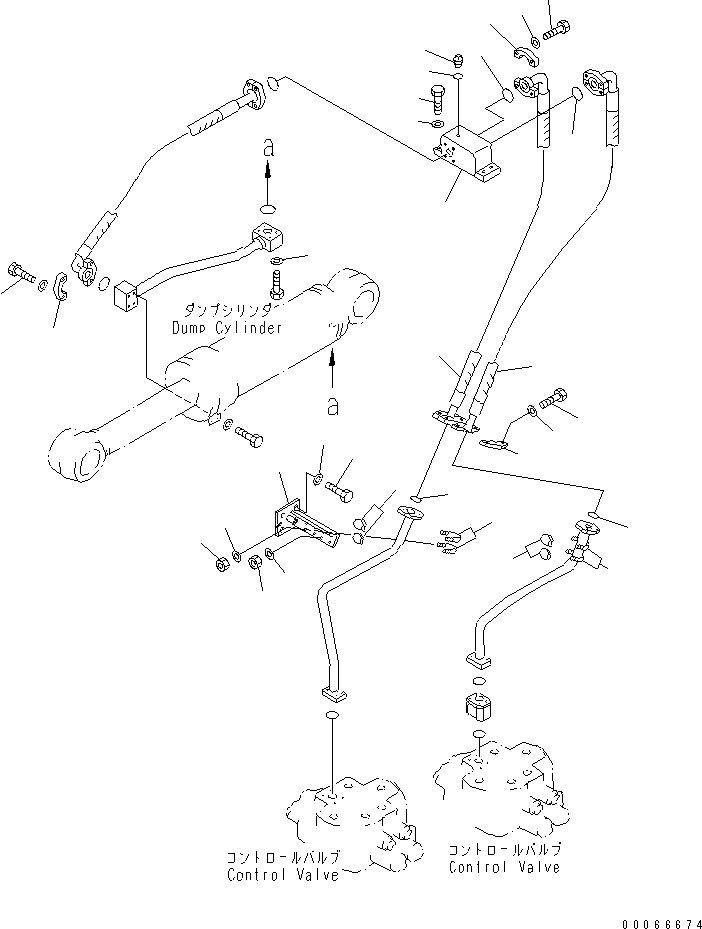 a

ダンプシリンダ
Dump Cylinder

a

コントロールバルブ
Control Valve

コントロールバルブ
Control Valve

00066674