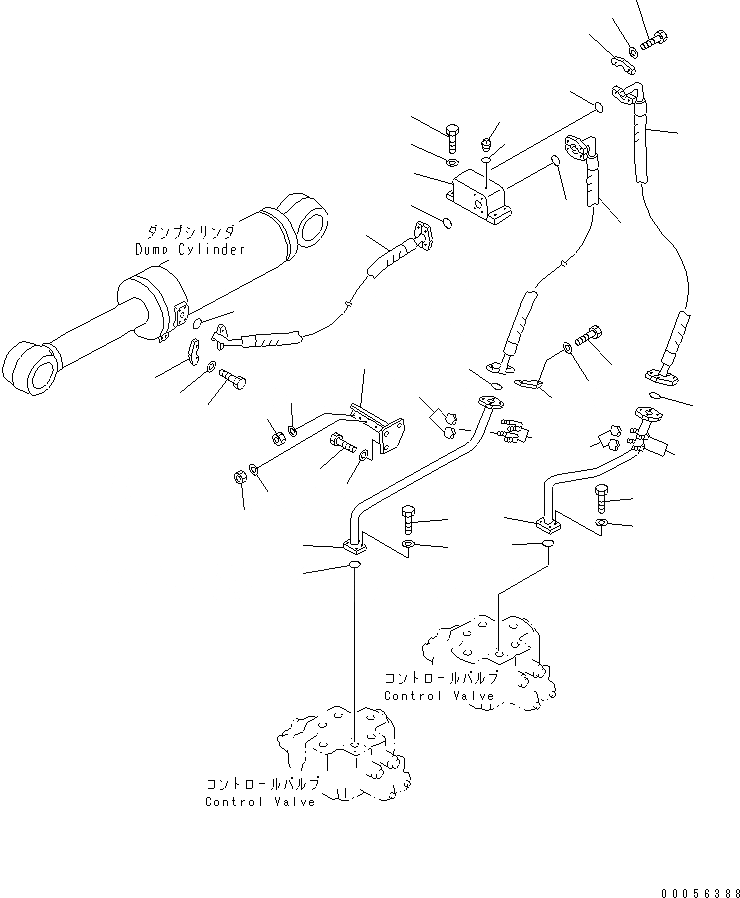 ダンプシリンダ
Dump Cylinder

コントロールバルブ
Control Valve

コントロールバルブ
Control Valve

00056388