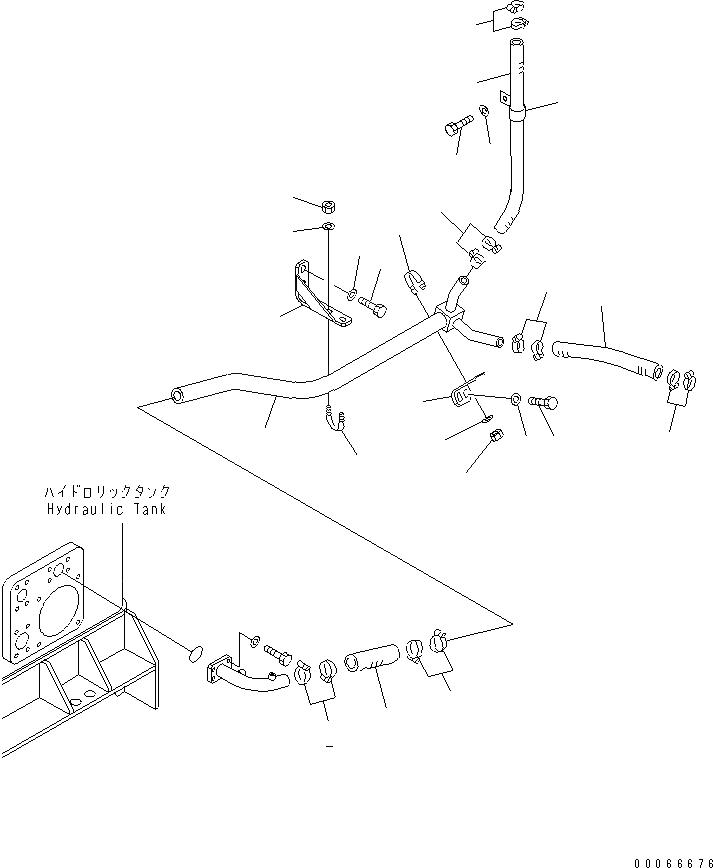 ハイドロリックタンク
Hydraulic Tank

00066676