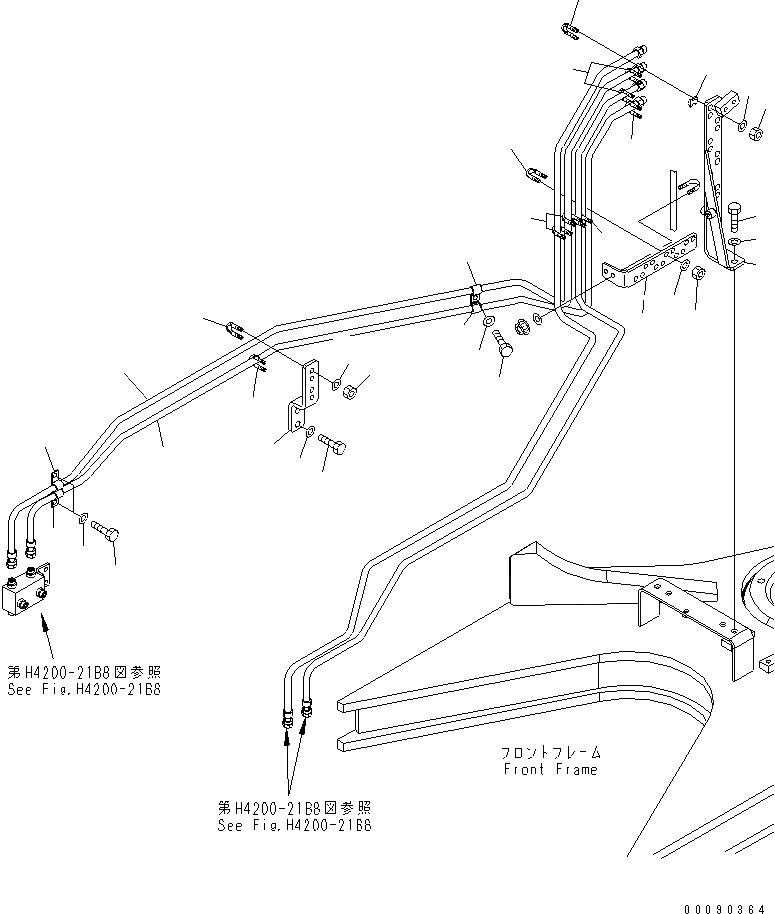 第H4200-21B8図参照
See Fig.H4200-21B8

第H4200-21B8図参照
See Fig.H4200-21B8

フロントフレーム
Front Frame

00090364