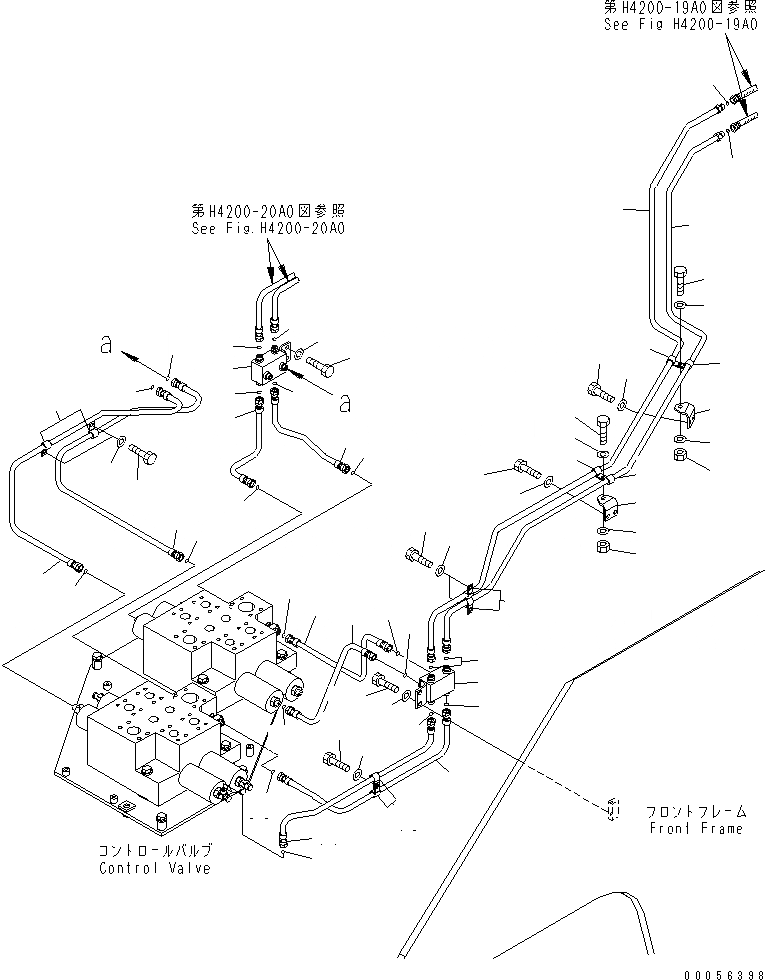 第H4200-19A0図参照
See Fig H4200-19A0

第H4200-20A0図参照
See Fig.H4200-20A0

a

a

フロントフレーム
Front Frame

コントロールバルブ
Control Valve

00056398