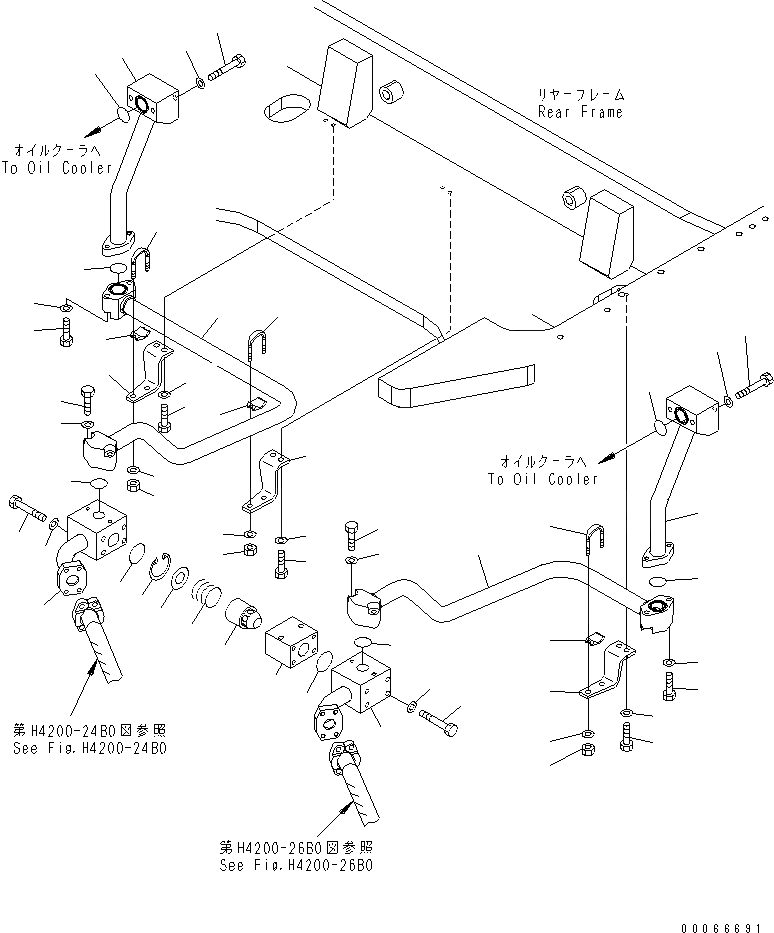 リヤーフレーム
Rear Frame

オイルクーラへ
To Oil Cooler

オイルクーラへ
To Oil Cooler

第H4200-24B0図参照
See Fig.H4200-24B0

第H4200-26B0図参照
See Fig.H4200-26B0

00066691