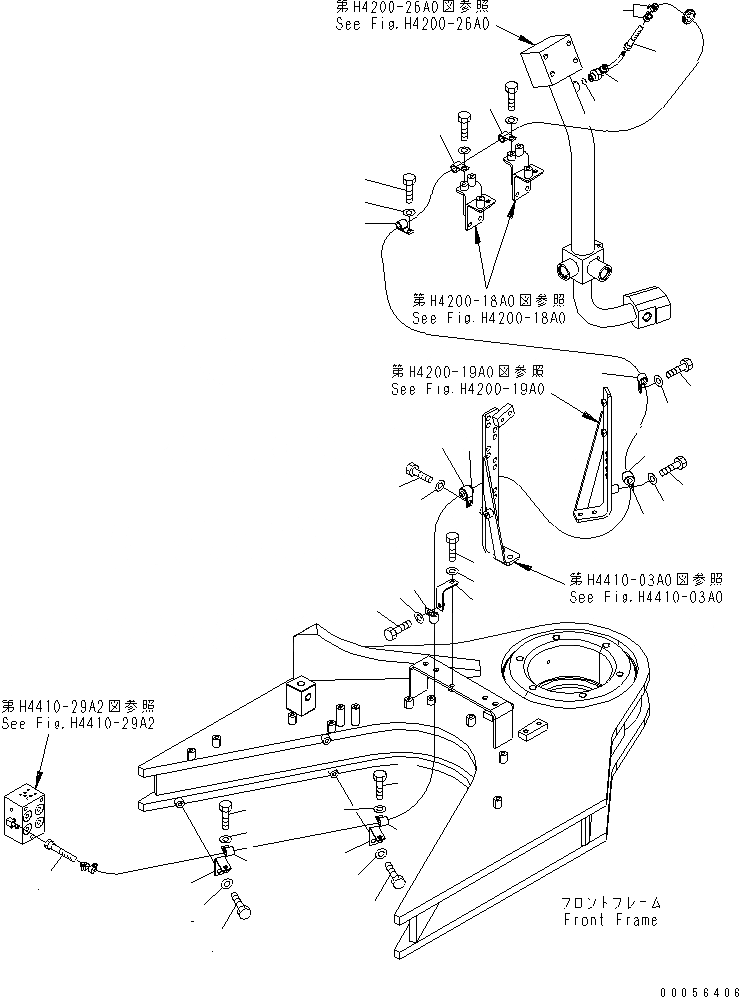 第H4200-26A0図参照
See Fig.H4200-26A0

第H4200-18A0図参照
See Fig.H4200-18A0

第H4200-19A0図参照
See Fig.H4200-19A0

第H4410-03A0図参照
See Fig.H4410-03A0

第H4410-29A2図参照
See Fig.H4410-29A2

フロントフレーム
Front Frame

00056406