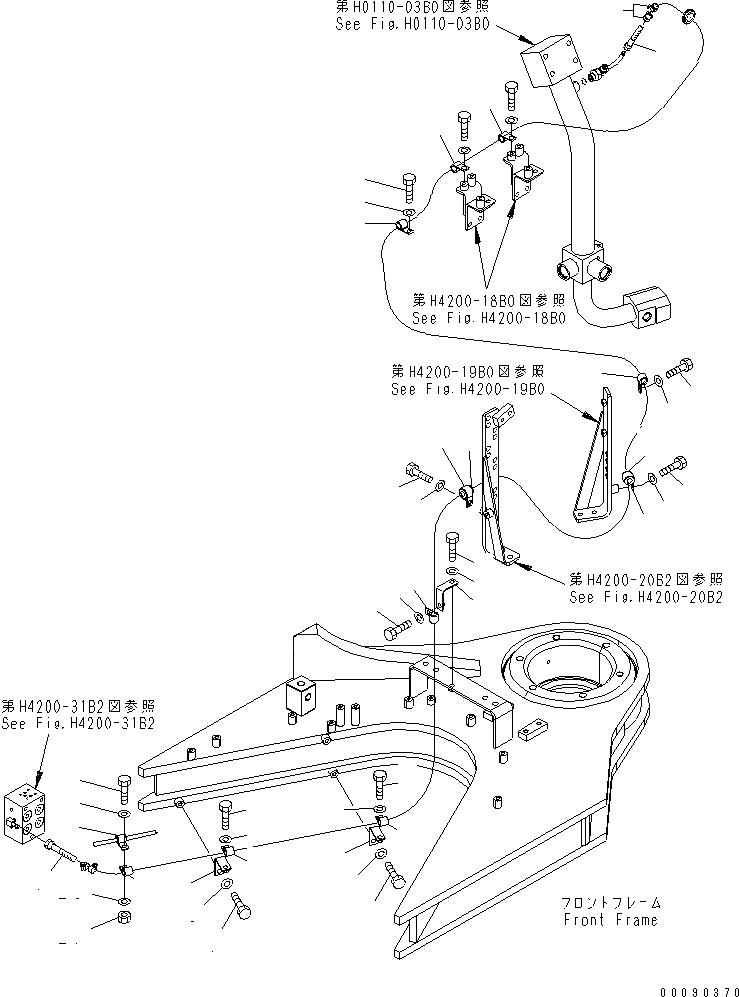 第H0110-03B0図参照
See Fig.H0110-03B0

第H4200-18B0図参照
See Fig.H4200-18B0

第H4200-19B0図参照
See Fig.H4200-19B0

第H4200-20B2図参照
See Fig.H4200-20B2

第H4200-31B2図参照
See Fig.H4200-31B2

フロントフレーム
Front Frame

00090370