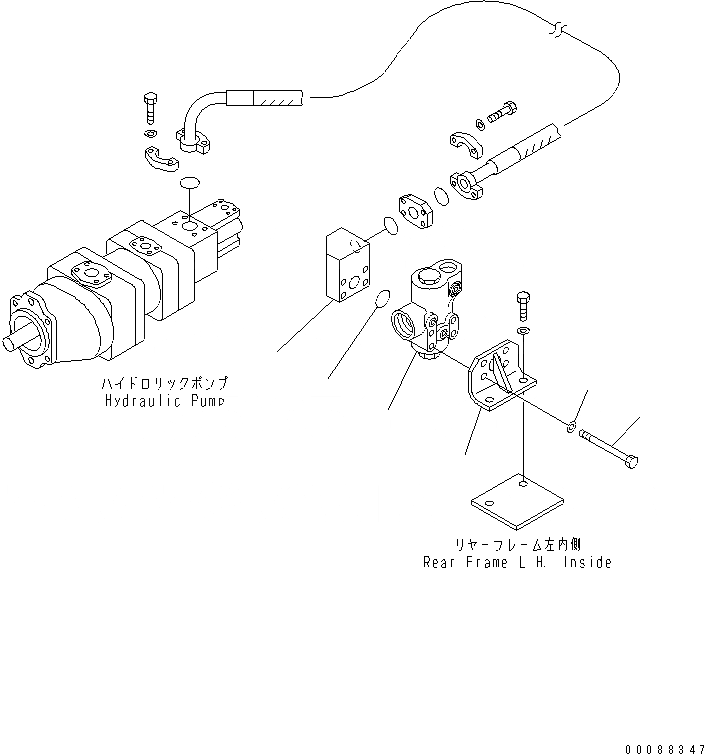 ハイドロリックポンプ
Hydraulic Pump

リヤーフレーム左内側
Rear Frame L.H. Inside

00088347