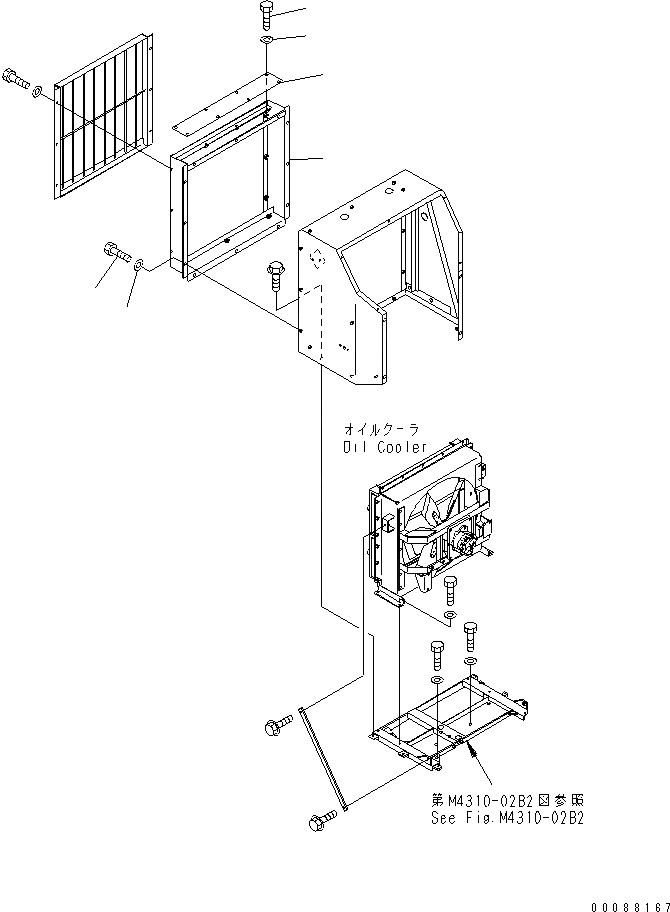 オイルクーラ
Oil Cooler

第M4310-02B2図参照
See Fig.M4310-02B2

00088167