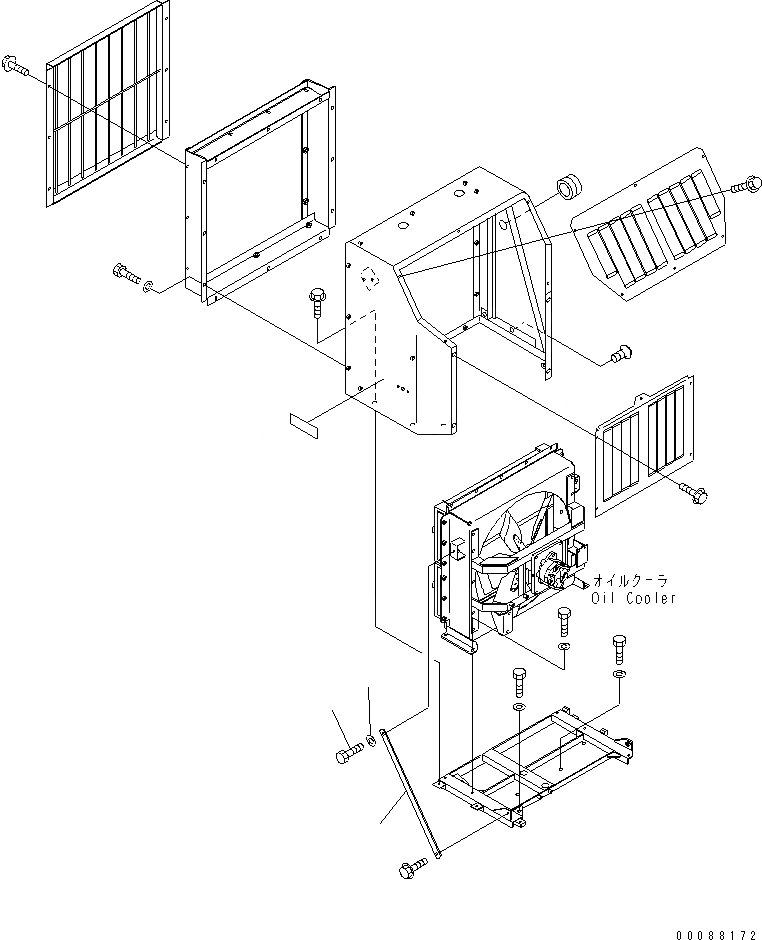 オイルクーラ
Oil Cooler

00088172