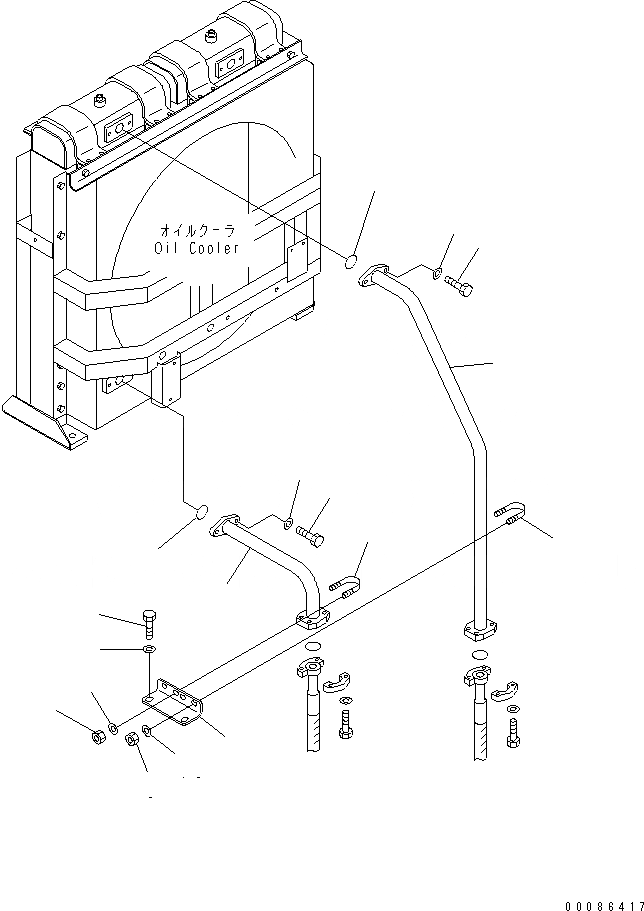 オイルクーラ
Oil Cooler

00086417