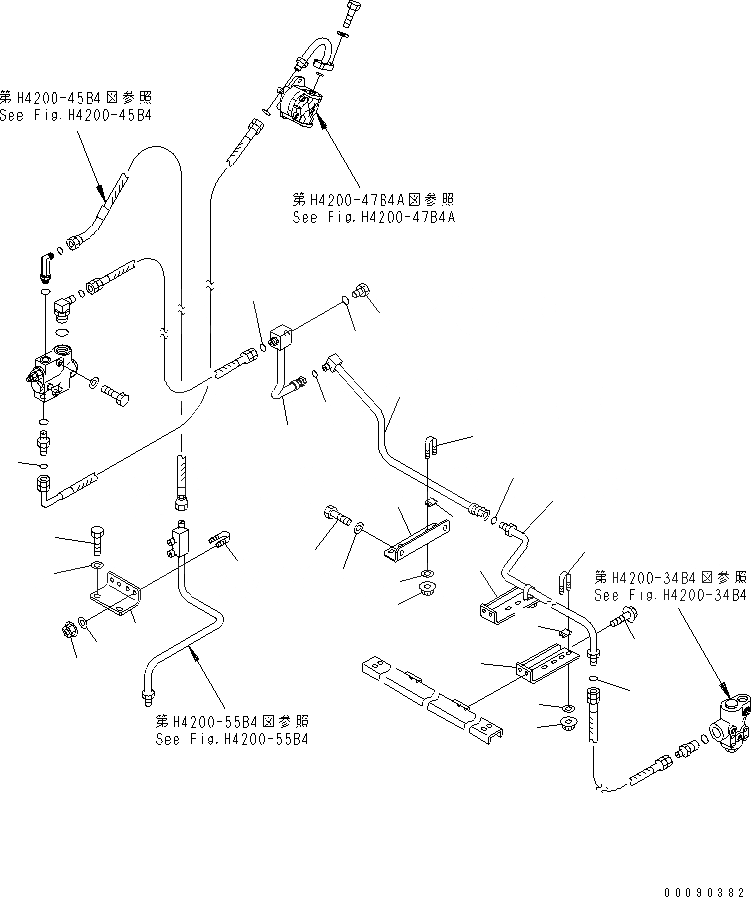 第H4200-45B4図参照
See Fig.H4200-45B4

第H4200-47B4A図参照
See Fig.H4200-47B4A

第H4200-34B4図参照
See Fig.H4200-34B4

第H4200-55B4図参照
See Fig.H4200-55B4

00090382