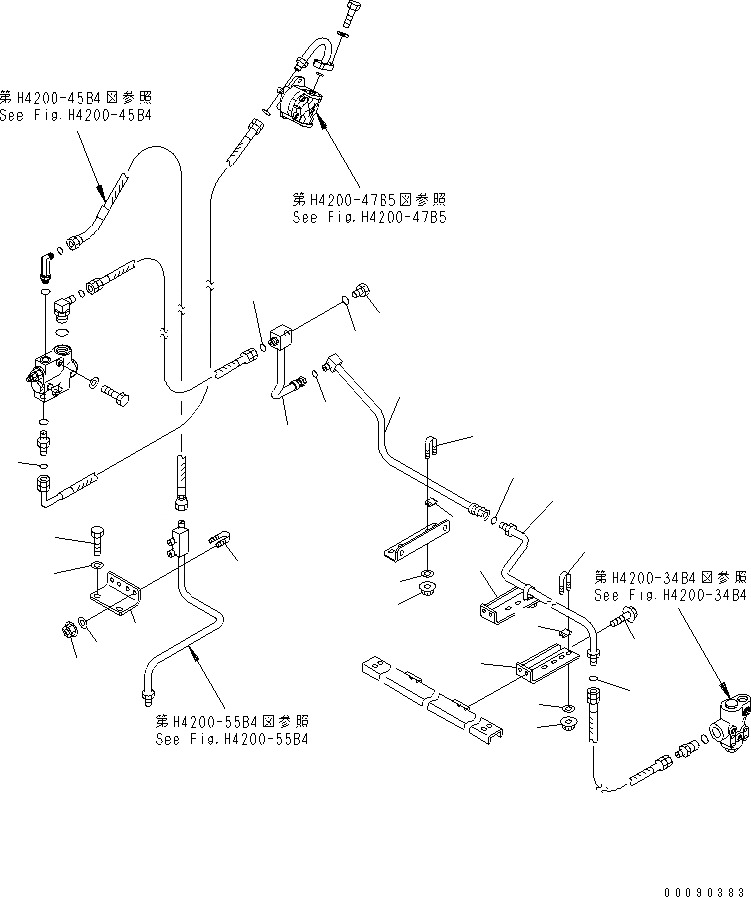 第H4200-45B4図参照
See Fig.H4200-45B4

第H4200-47B5図参照
See Fig.H4200-47B5

第H4200-34B4図参照
See Fig.H4200-34B4

第H4200-55B4図参照
See Fig.H4200-55B4

00090383