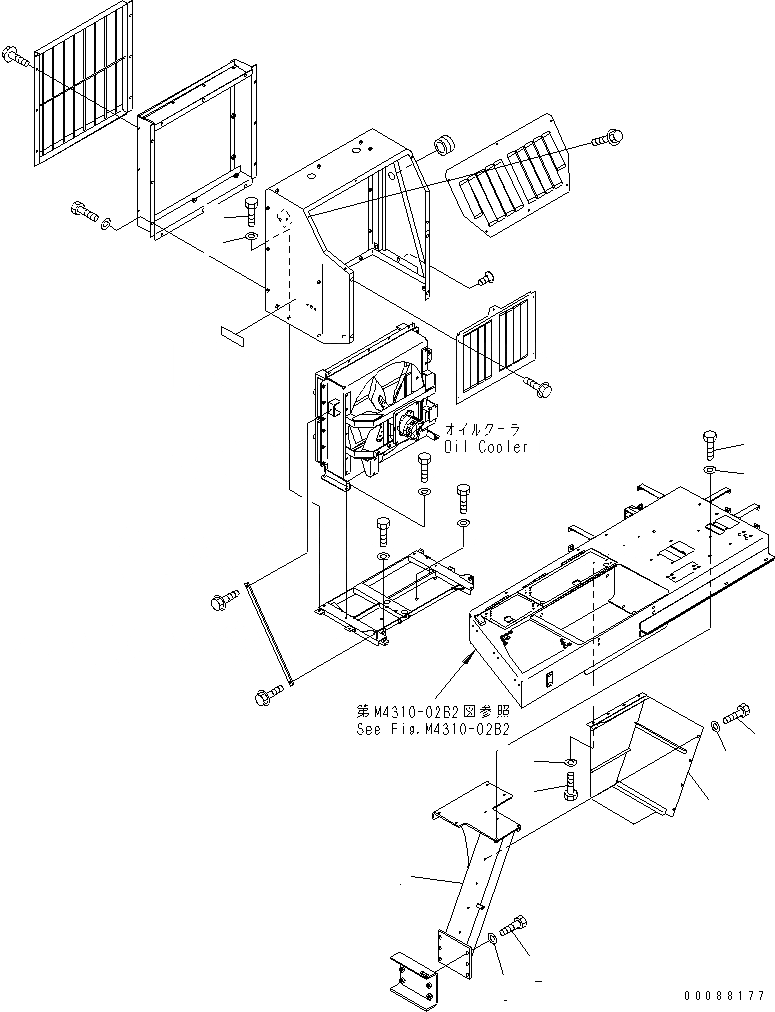 オイルクーラ
Oil Cooler

第M4310-02B2図参照
See Fig.M4310-02B2

00088177