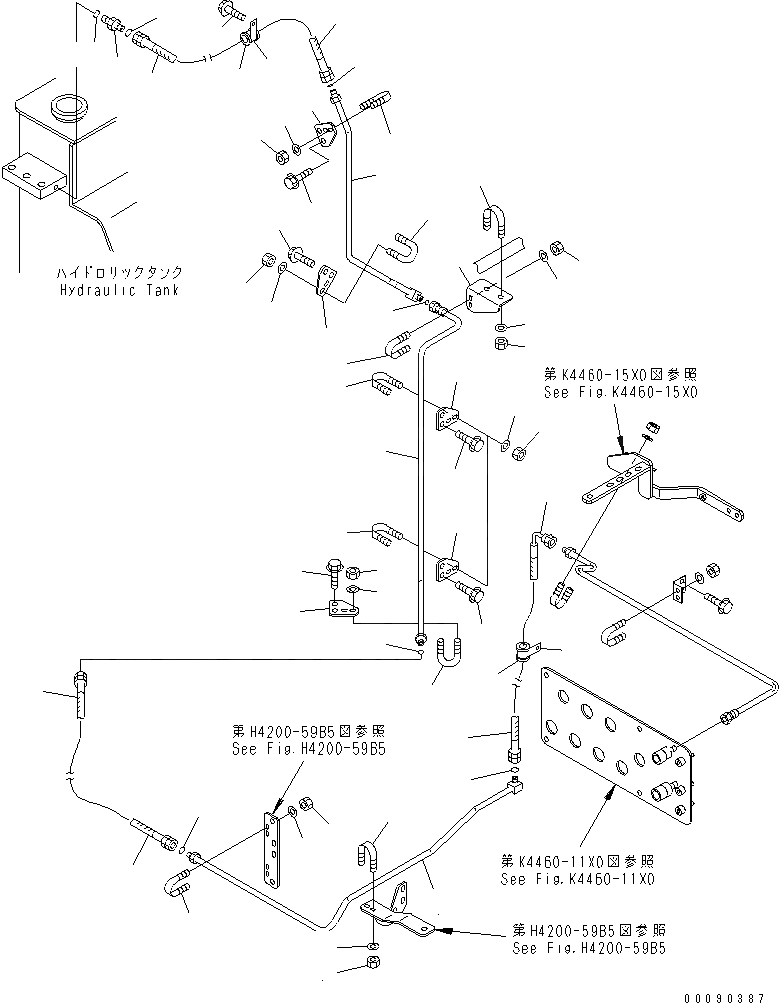 ハイドロリックタンク
Hydraulic Tank

第K4460-15X0図参照
See Fig.K4460-15X0

第H4200-59B5図参照
See Fig.H4200-59B5

第K4460-11X0図参照
See Fig.K4460-11X0

第H4200-59B5図参照
See Fig.H4200-59B5

00090387