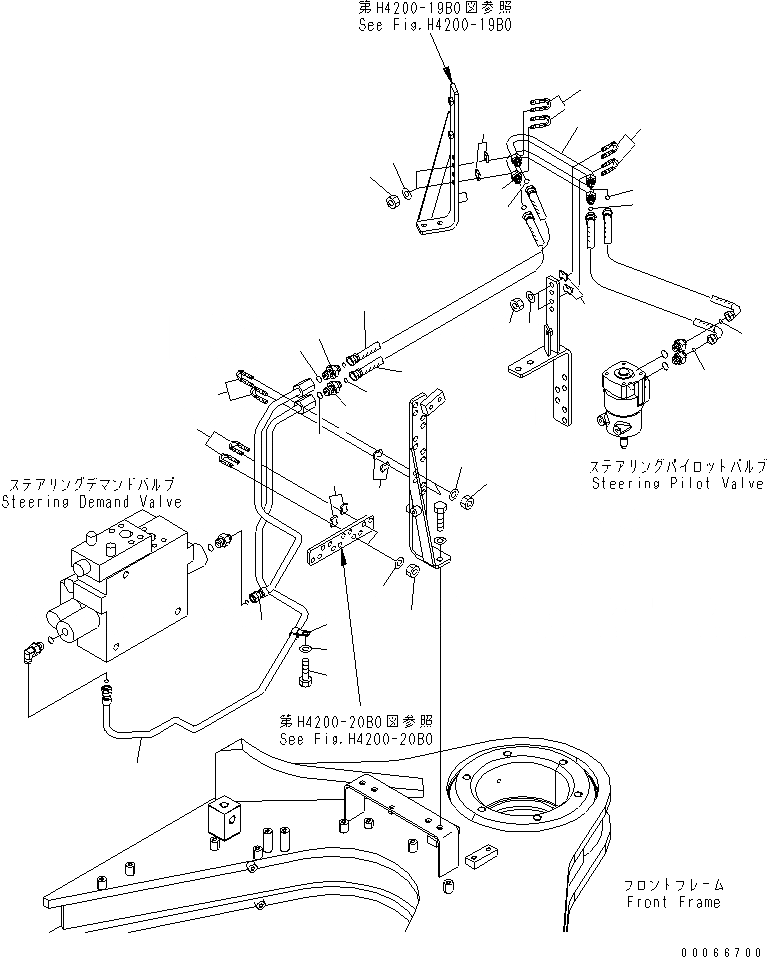 第H4200-19B0図参照
See Fig.H4200-19B0

ステアリングパイロットバルブ
Steering Pilot Valve

ステアリングデマンドバルブ
Steering Demand Valve

第H4200-20B0図参照
See Fig.H4200-20B0

フロントフレーム
Front Frame

00066700