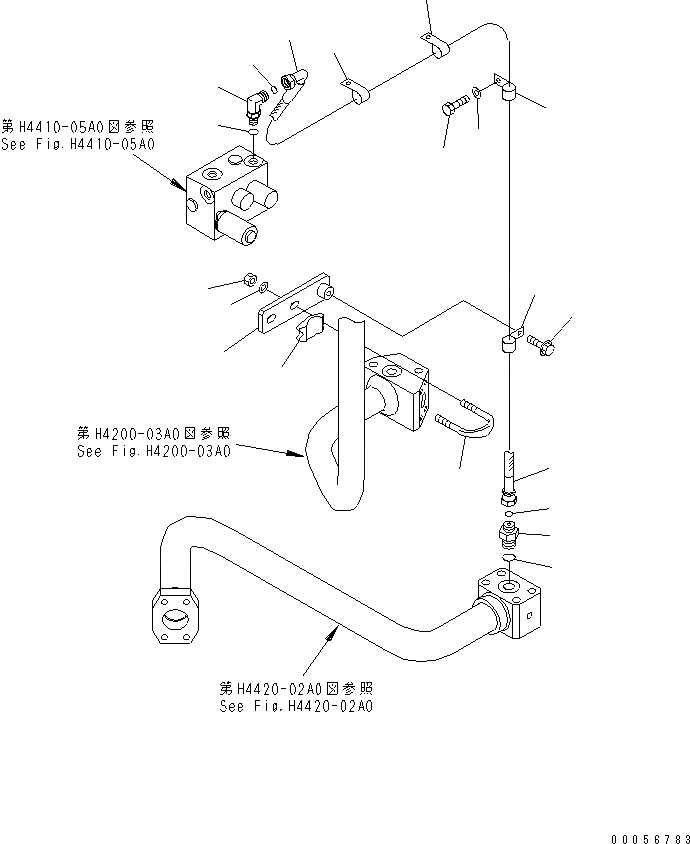 第H4410-05A0図参照
See Fig.H4410-05A0

第H4200-03A0図参照
See Fig.H4200-03A0

第H4420-02A0図参照
See Fig.H4420-02A0

00056783