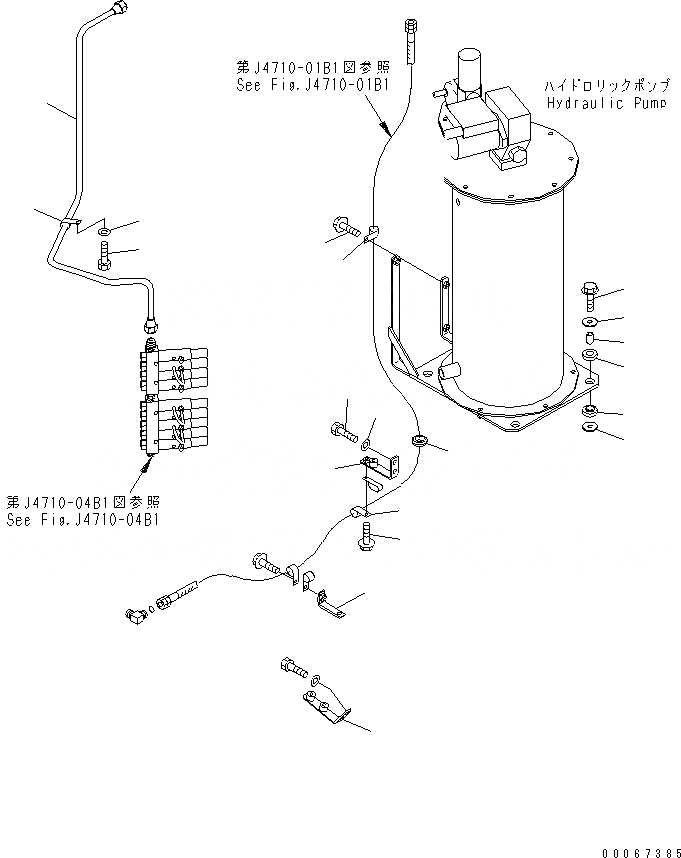 第J4710-01B1図参照
See Fig.J4710-01B1

ハイドロリックポンプ
Hydraulic Pump

第J4710-04B1図参照
See Fig.J4710-04B1

00067385