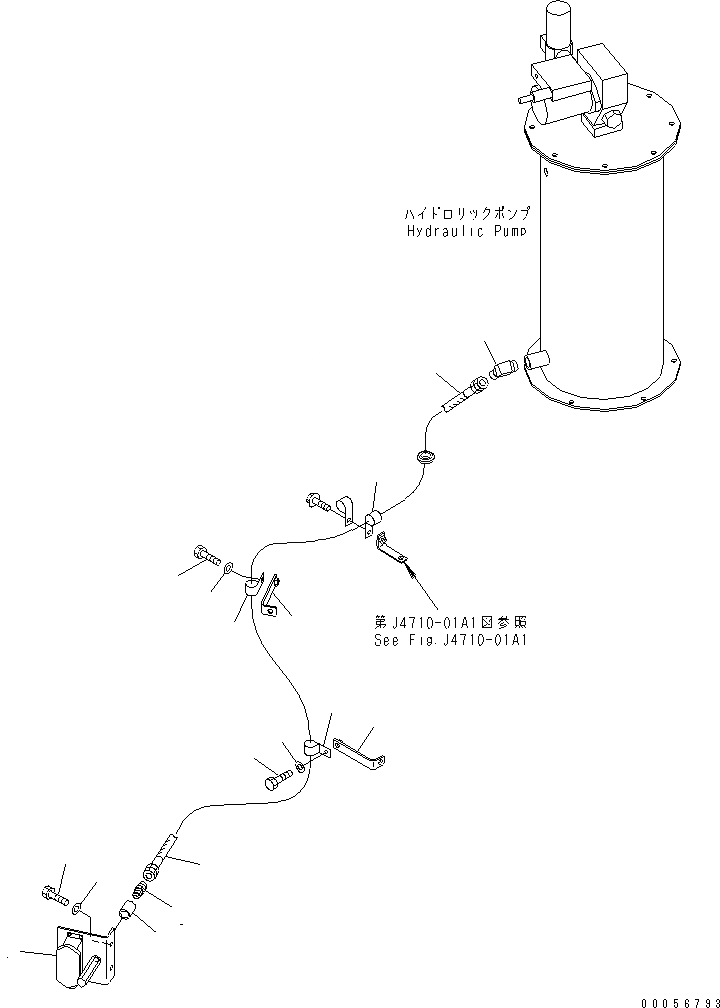 ハイドロリックポンプ
Hydraulic Pump

第J4710-01A1図参照
See Fig.J4710-01A1

00056793