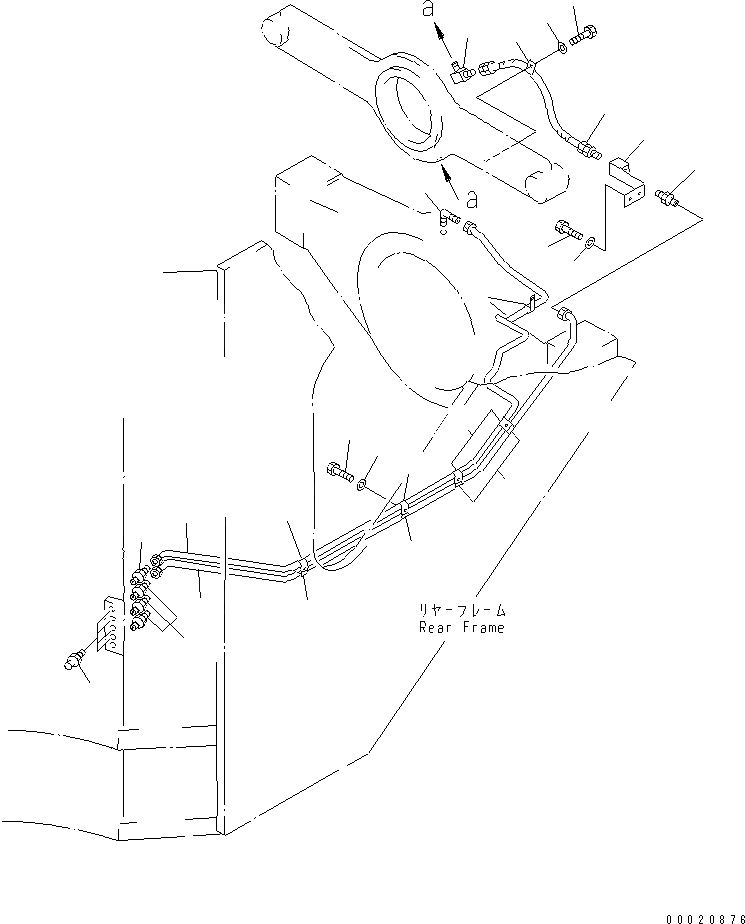 a
a
リヤーフレーム
Rear Frame
00020876