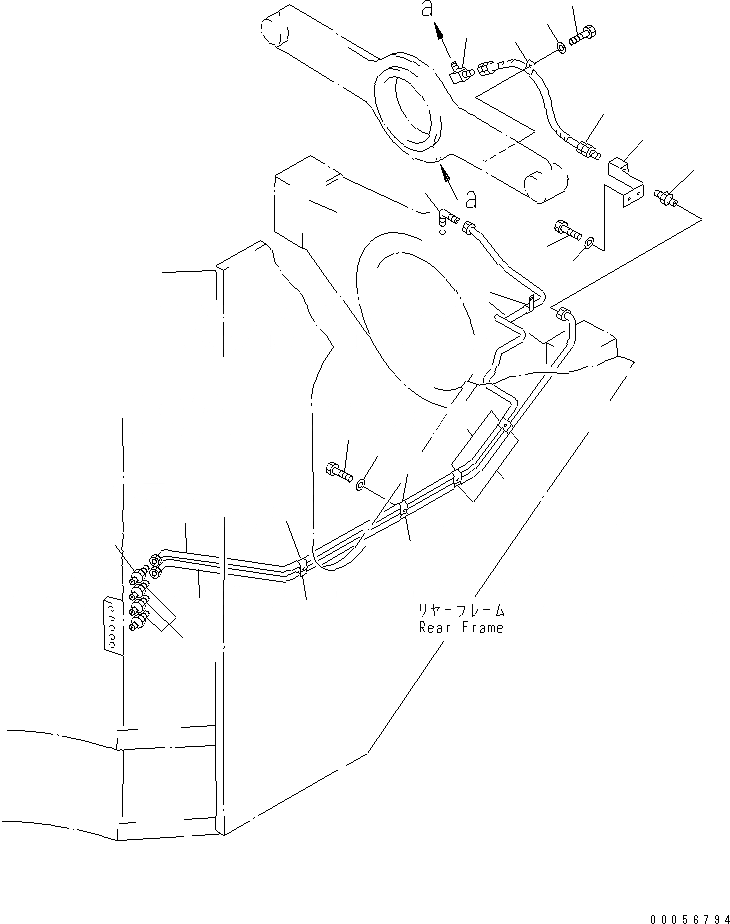 a

a

リヤーフレーム
Rear Frame

00056794