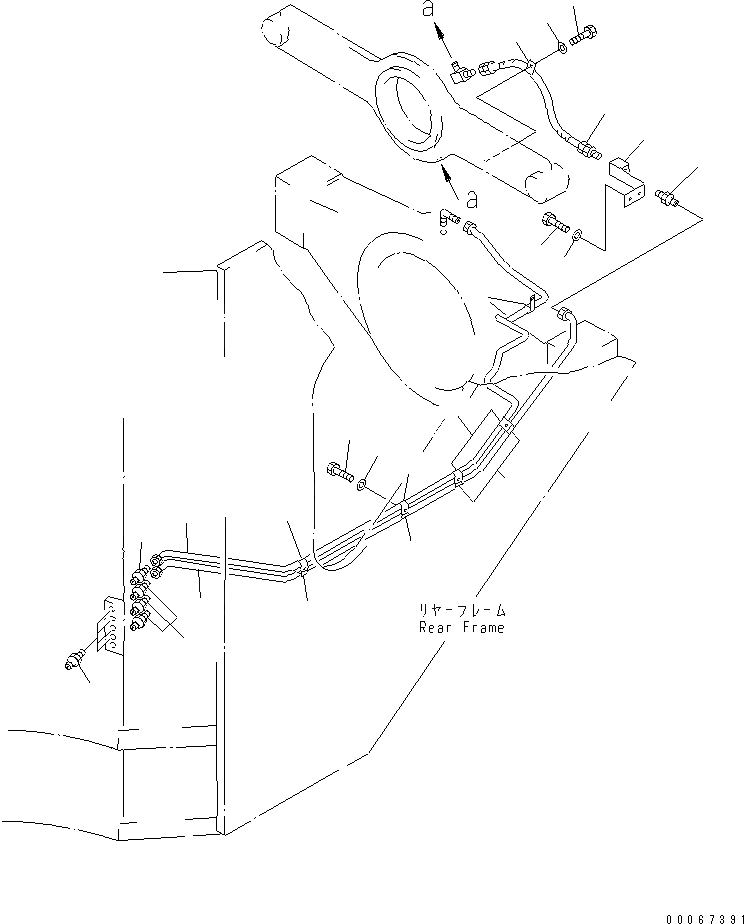 a
a
リヤーフレーム
Rear Frame
00067391