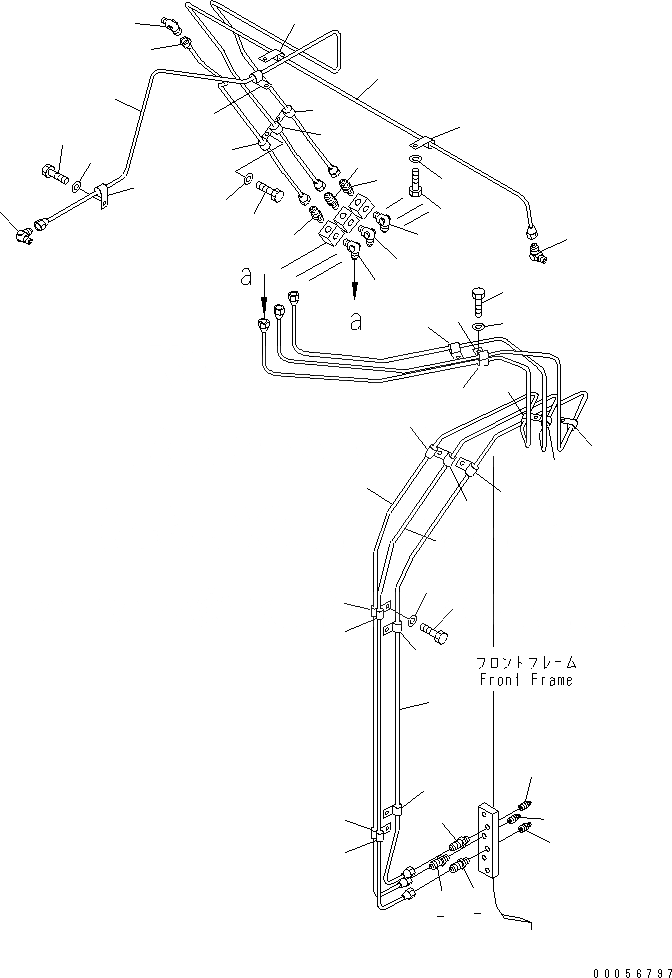 a

a

フロントフレーム
Front Frame

00056797