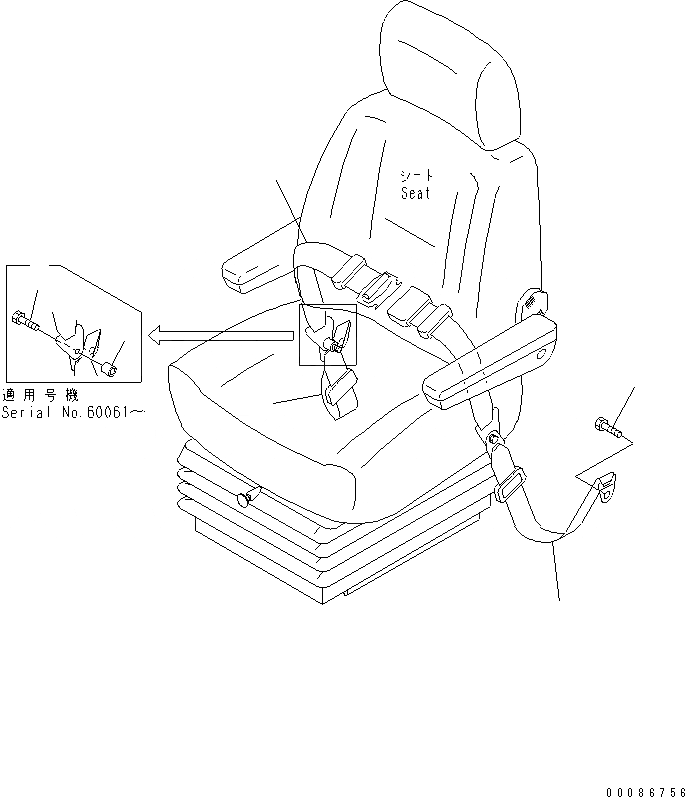 シート
Seat

適用号機
Serial No.60061～

00086756