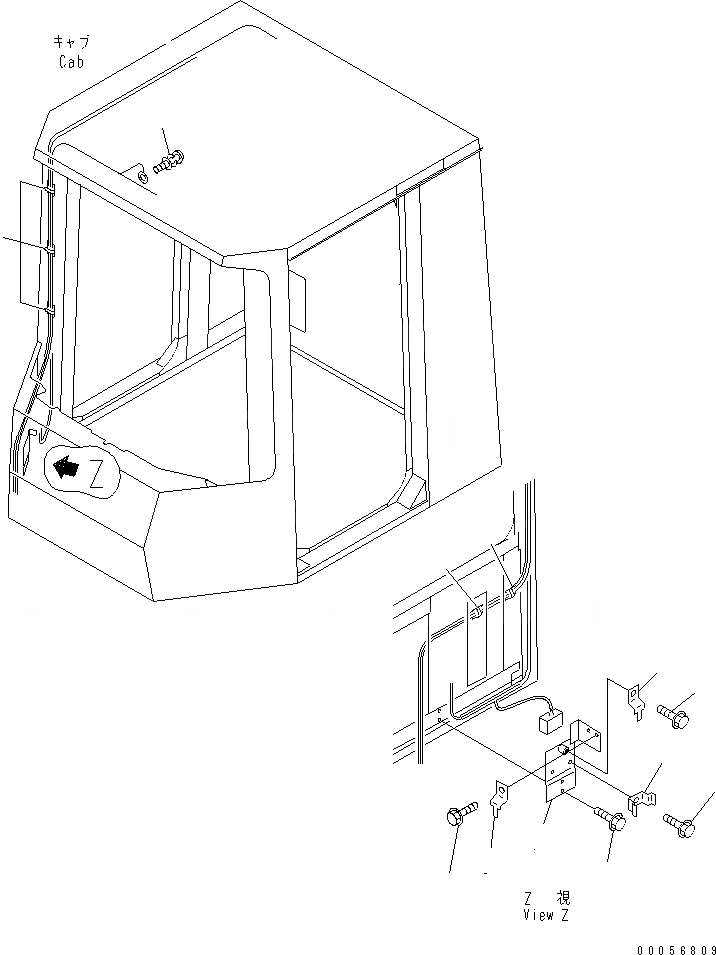 キャブ
Cab

Z

Z 視
View Z

00056809