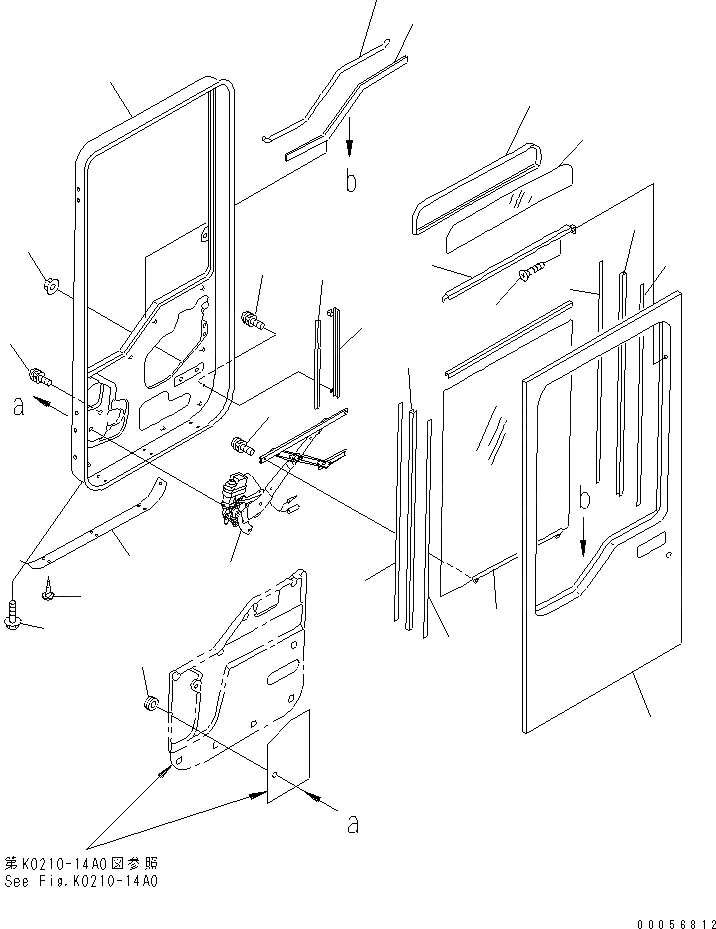 b

a

b

a

第K0210-14A0図参照
See Fig.K0210-14A0

00056812