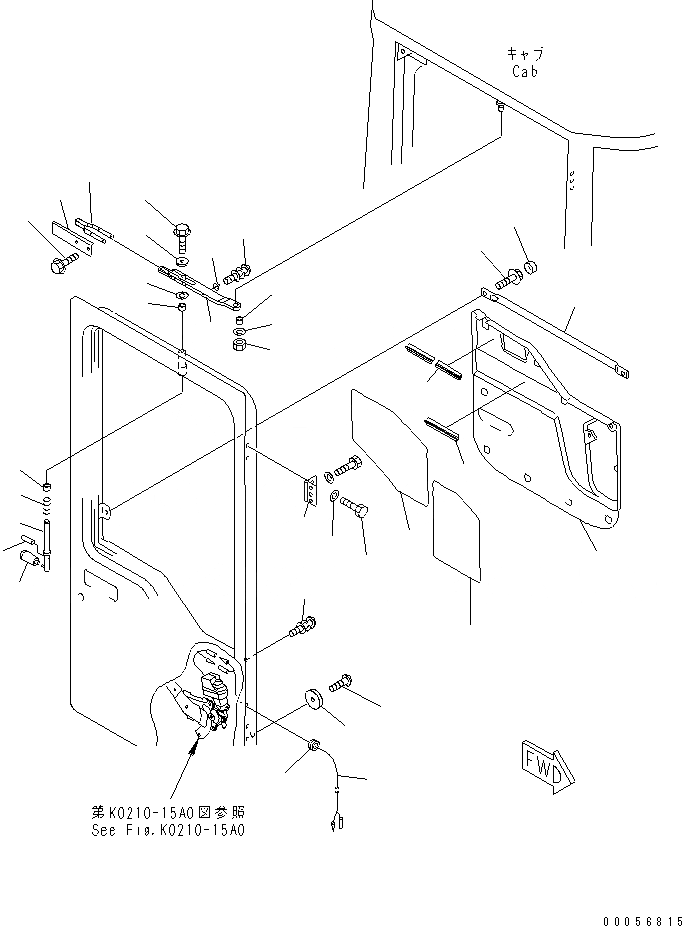 キャブ
Cab

FWD

第K0210-15A0図参照
See Fig.K0210-15A0

00056815