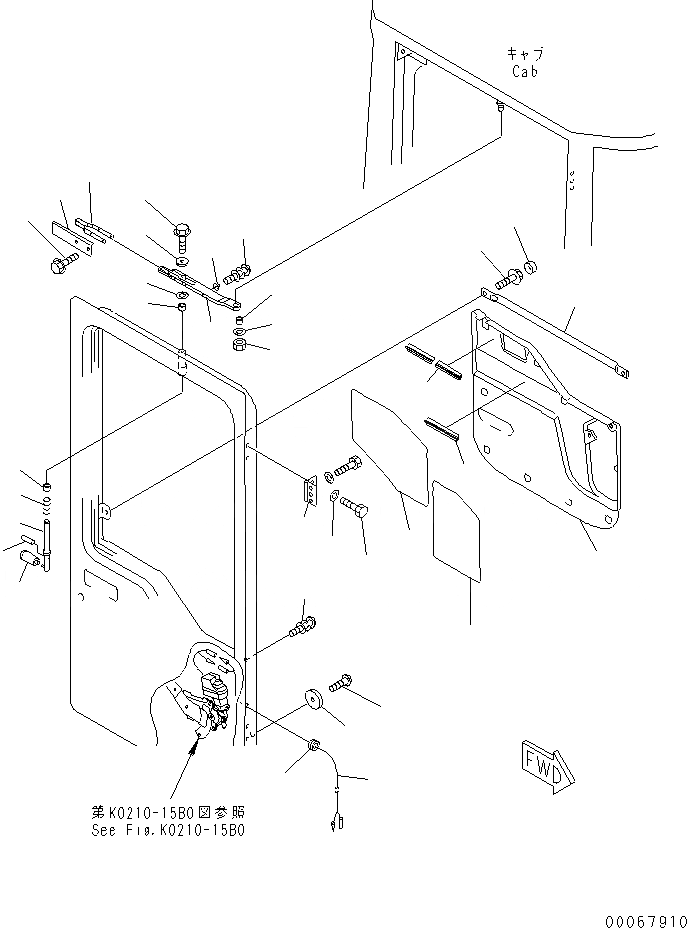 キャブ
Cab

FWD

第K0210-15B0図参照
See Fig.K0210-15B0

00067910