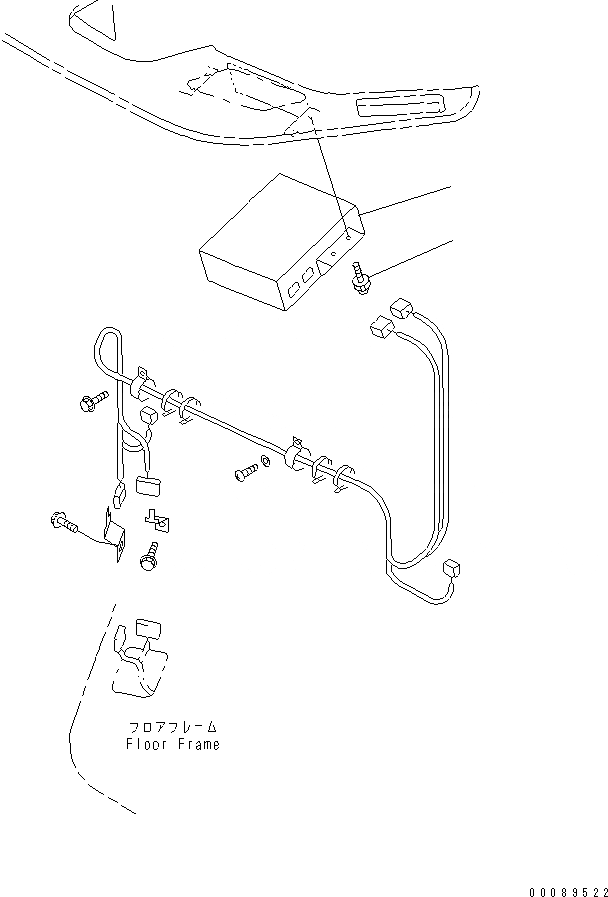 フロアフレーム
Floor Frame

00089522