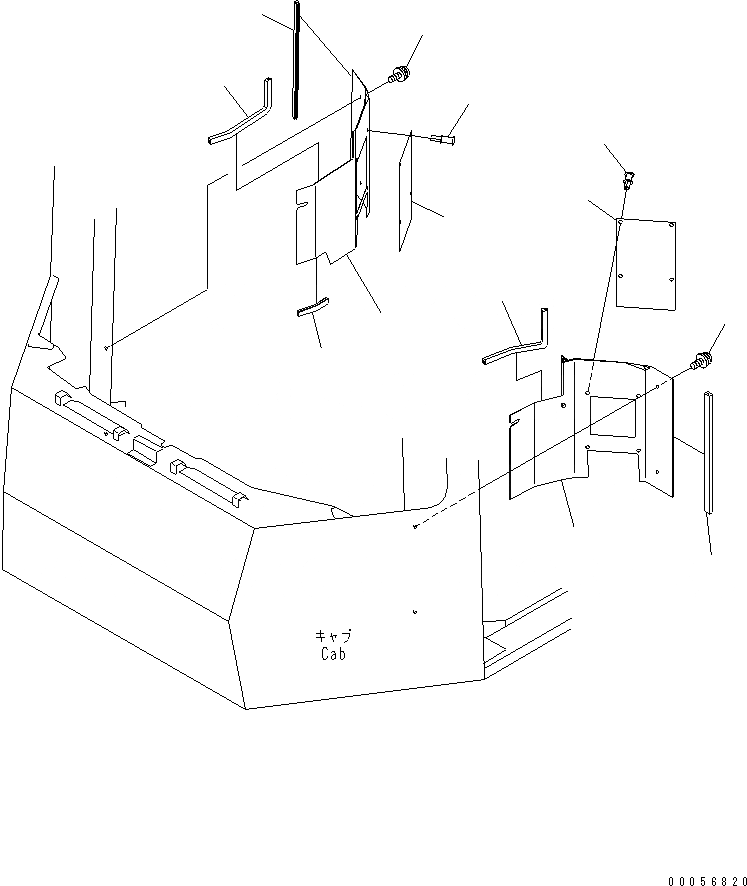 キャブ
Cab

00056820