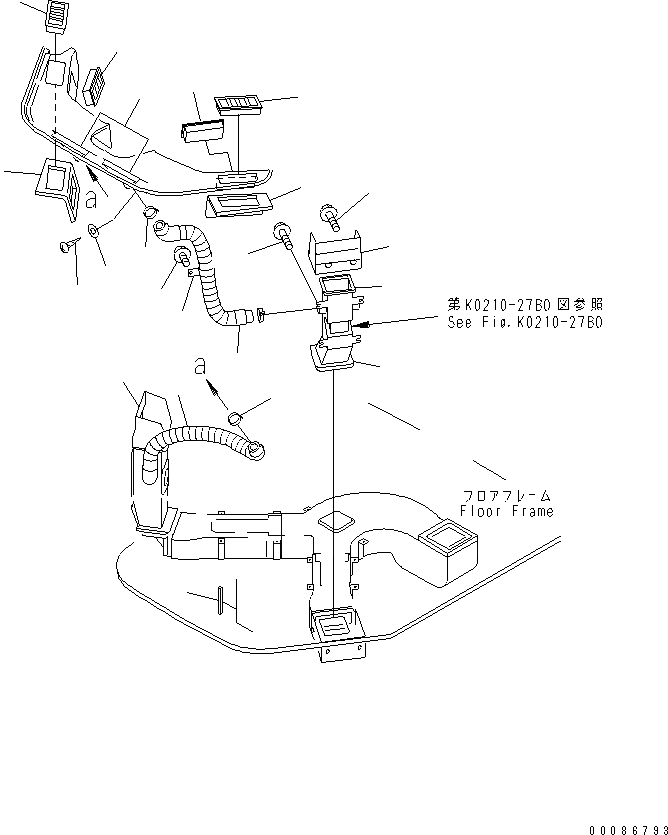 a

第K0210-27B0図参照
See Fig.K0210-27B0

a

フロアフレーム
Floor Frame

00086793