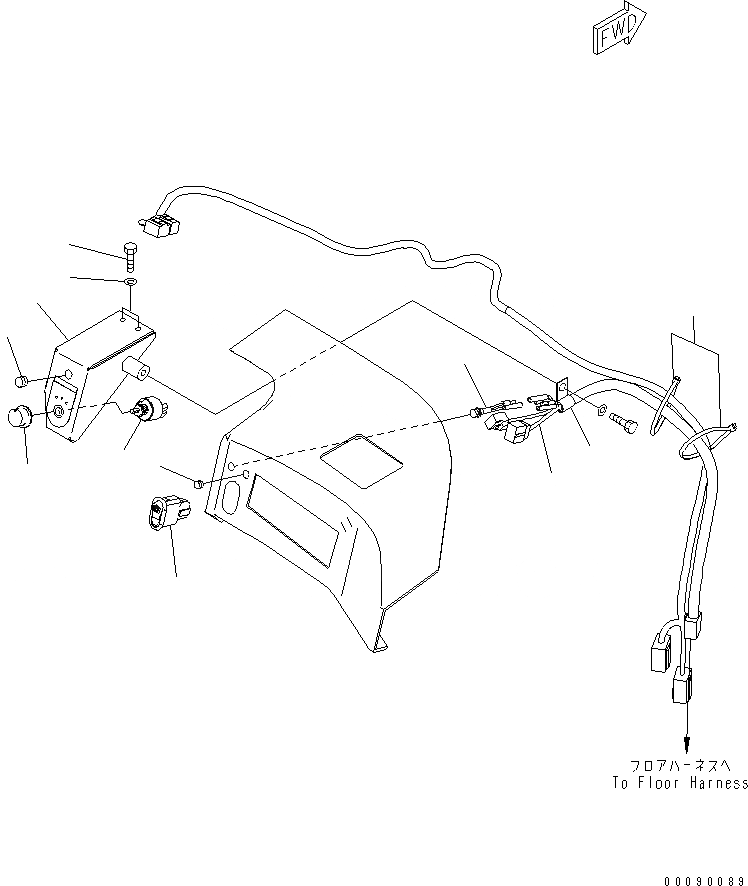 FWD

フロアハーネスへ
To Floor Harness

00090089