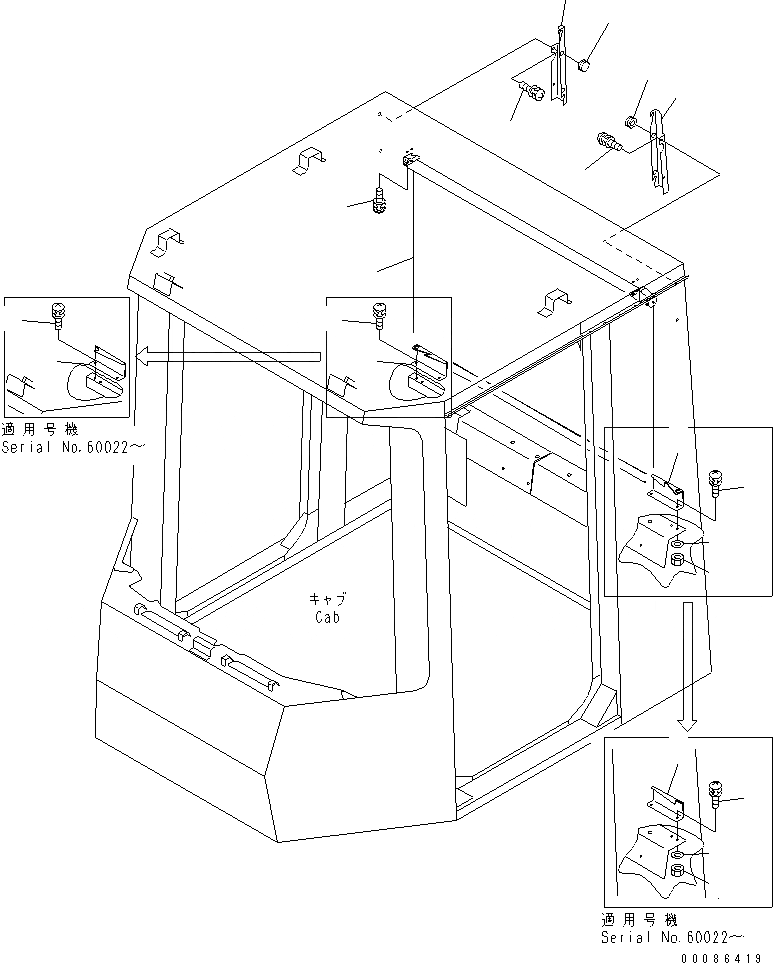 適用号機
Serial No.60022~

キャブ
Cab

適用号機
Serial No.60022~

00086419