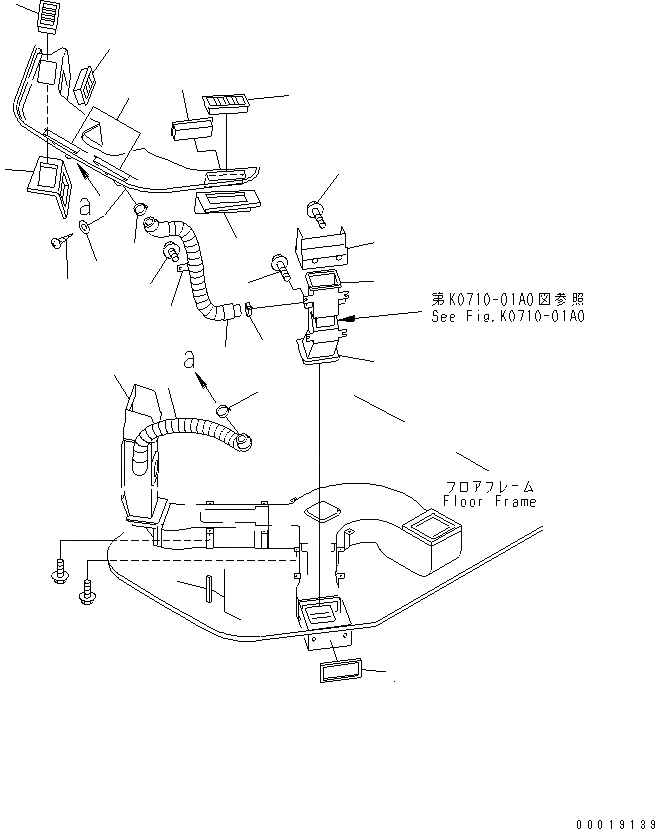 a
第K0710-01A0図参照
See Fig.K0710-01A0
a
フロアフレーム
Floor Frame
00019139